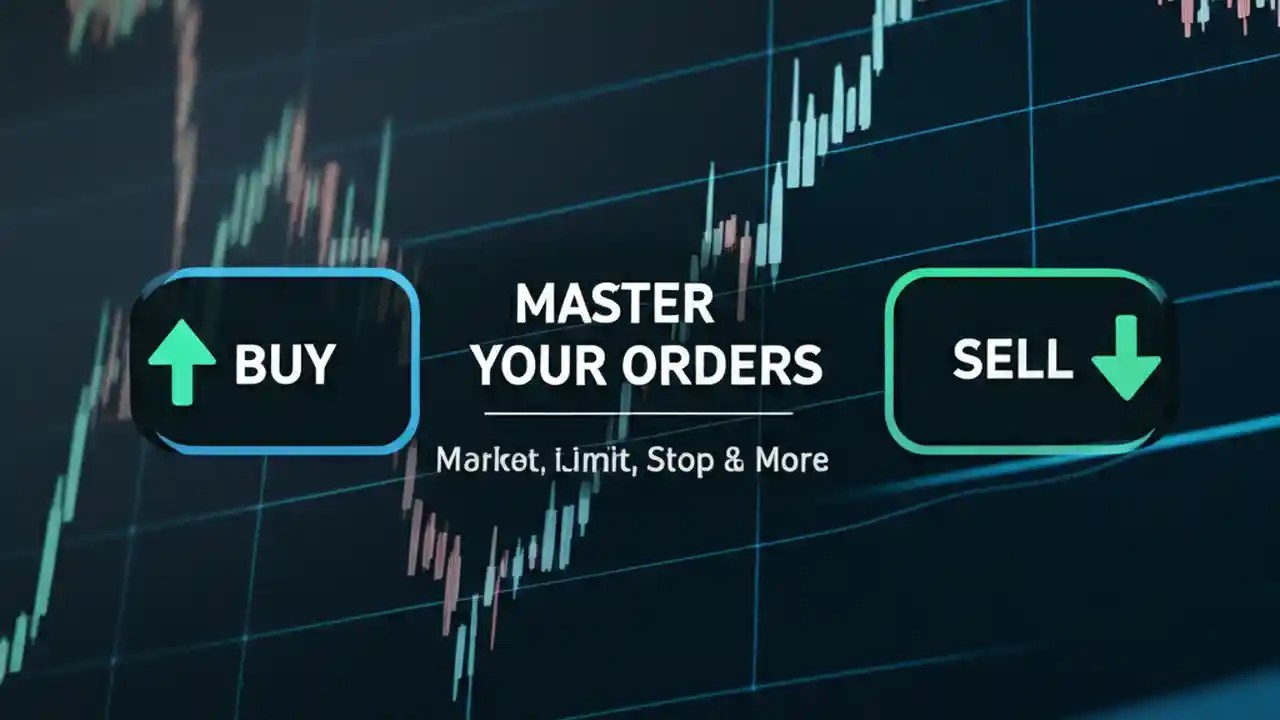 BUY

MASTER YOUR ORDERS

Market, Limit, Stop & More

SELL