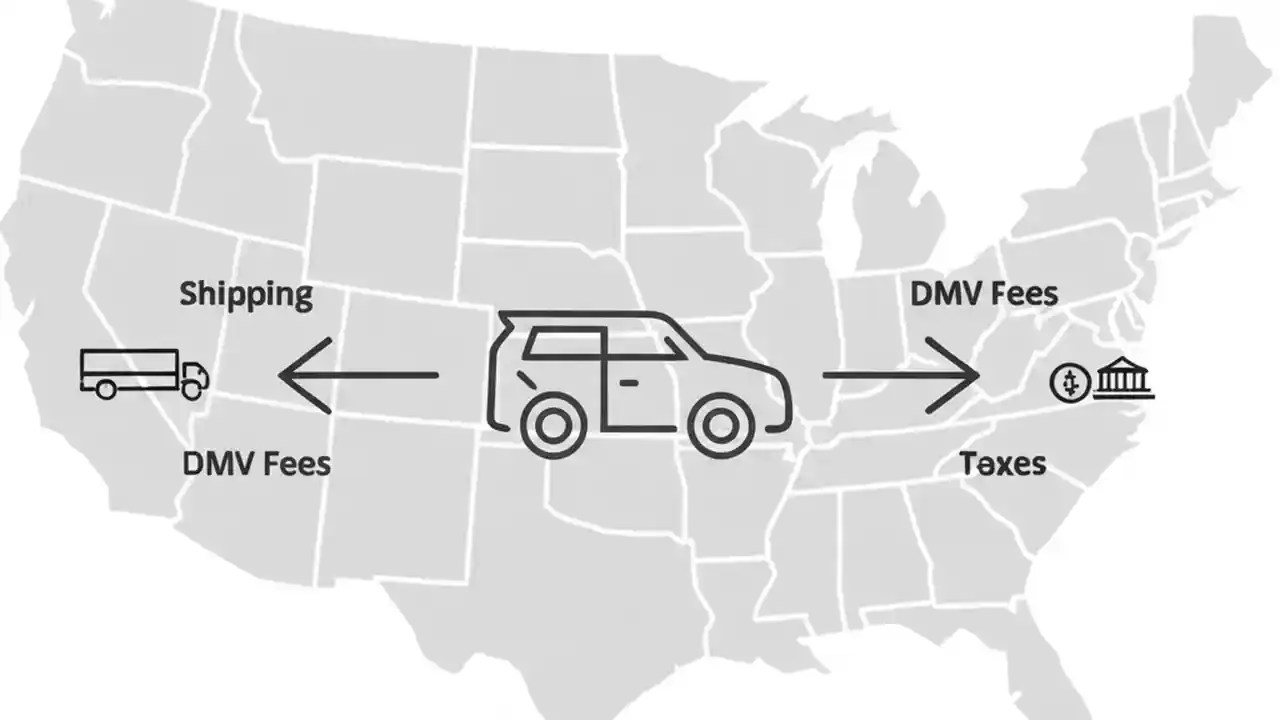 Shipping

DMV Fees

DMV Fees

Taxes