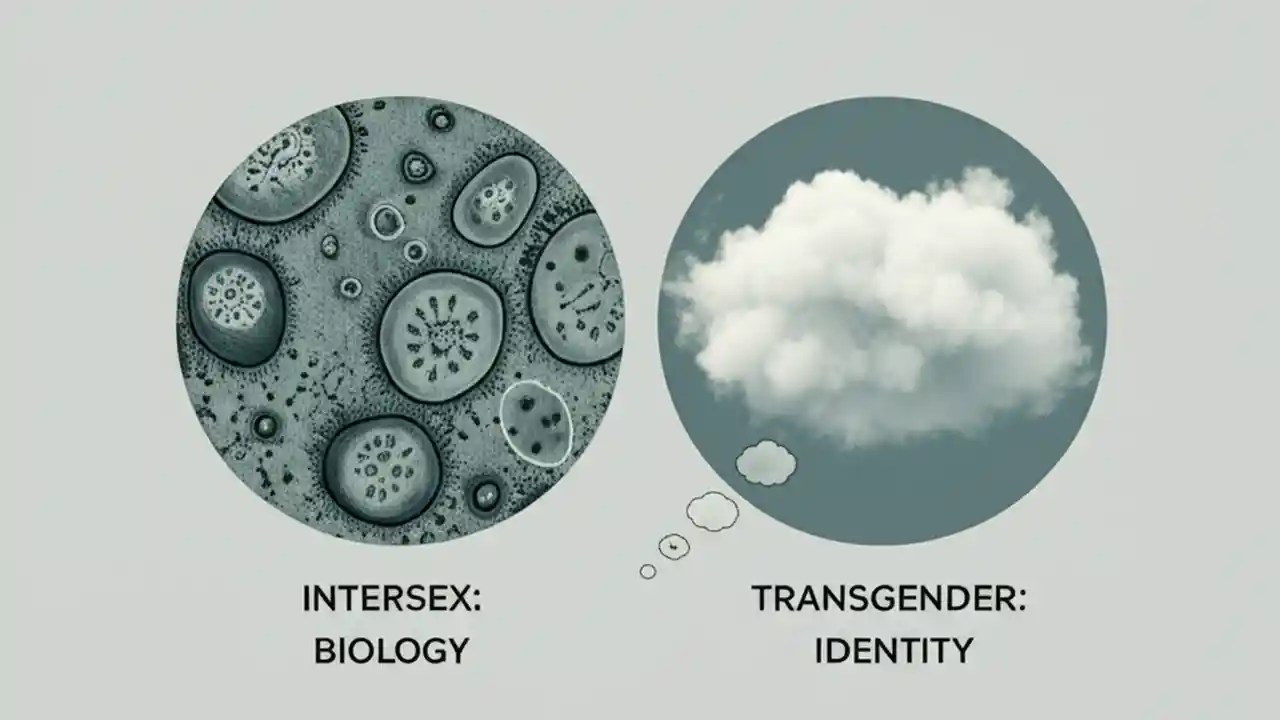 INTERSEX:
BIOLOGY

TRANSGENDER:
IDENTITY