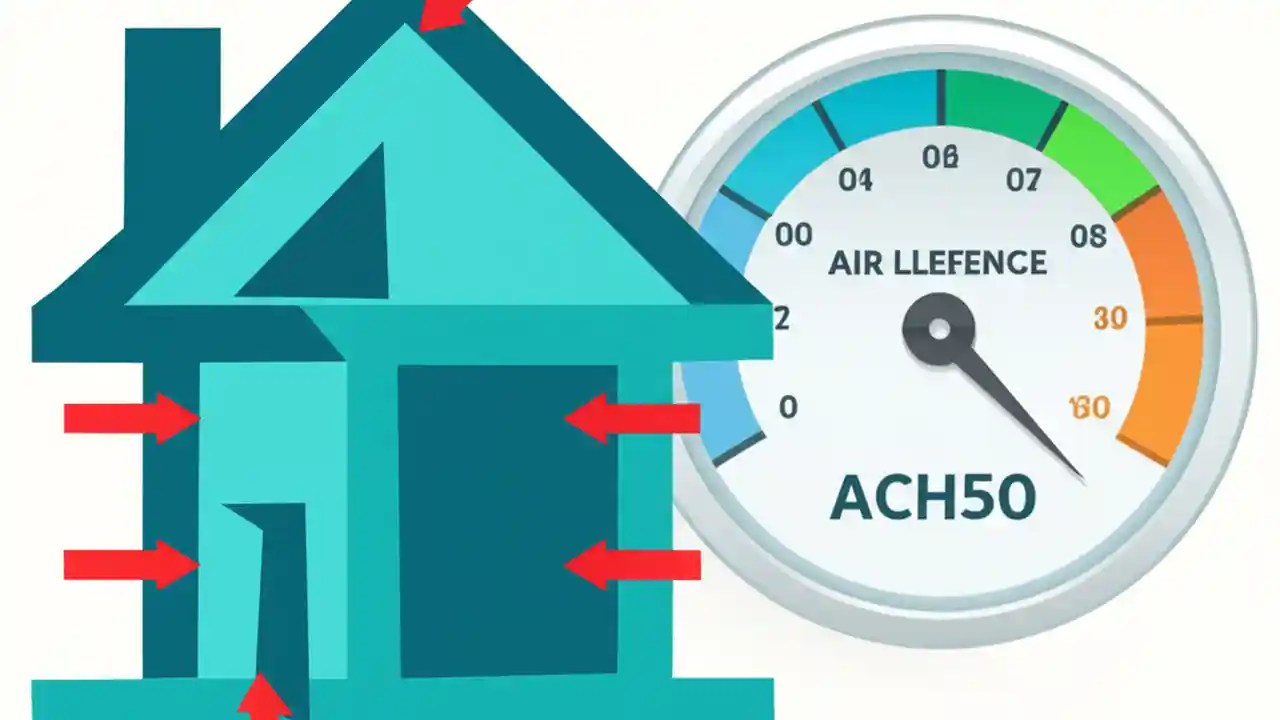 04
06
07
00
08
AIR LLEFENCE
2
30
0
160
ACH50