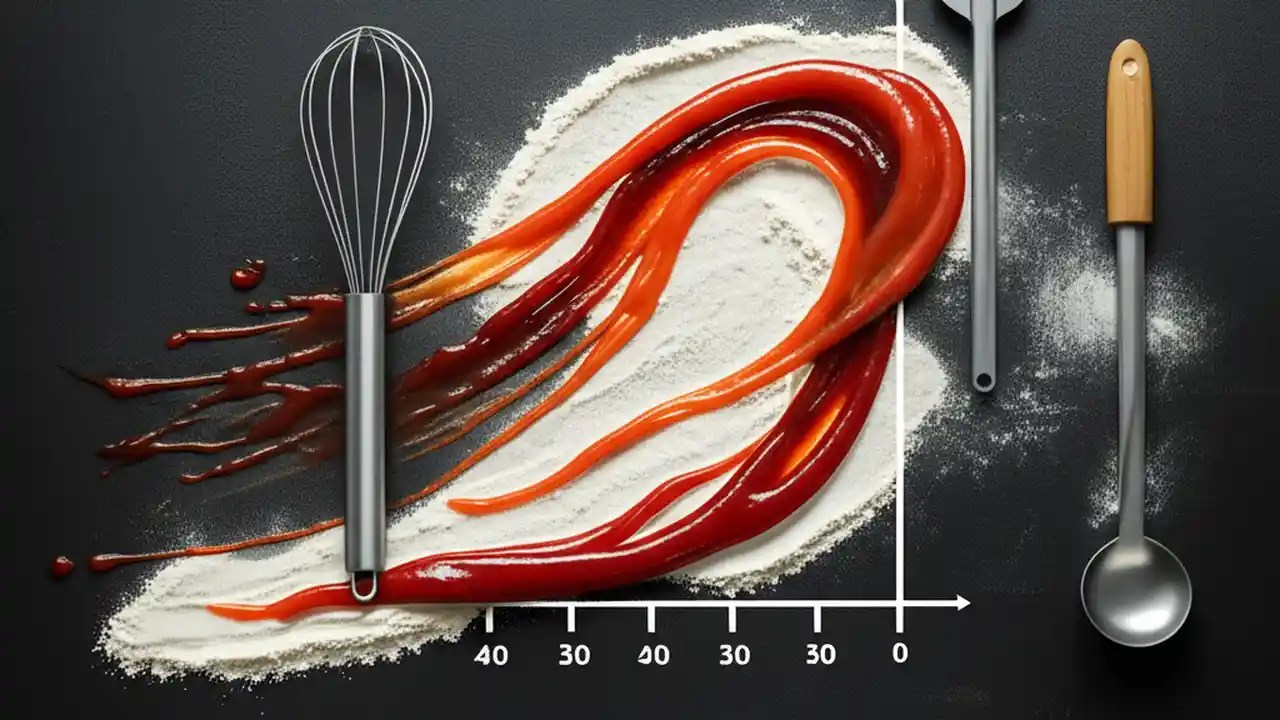 40 30 40 30 30 0