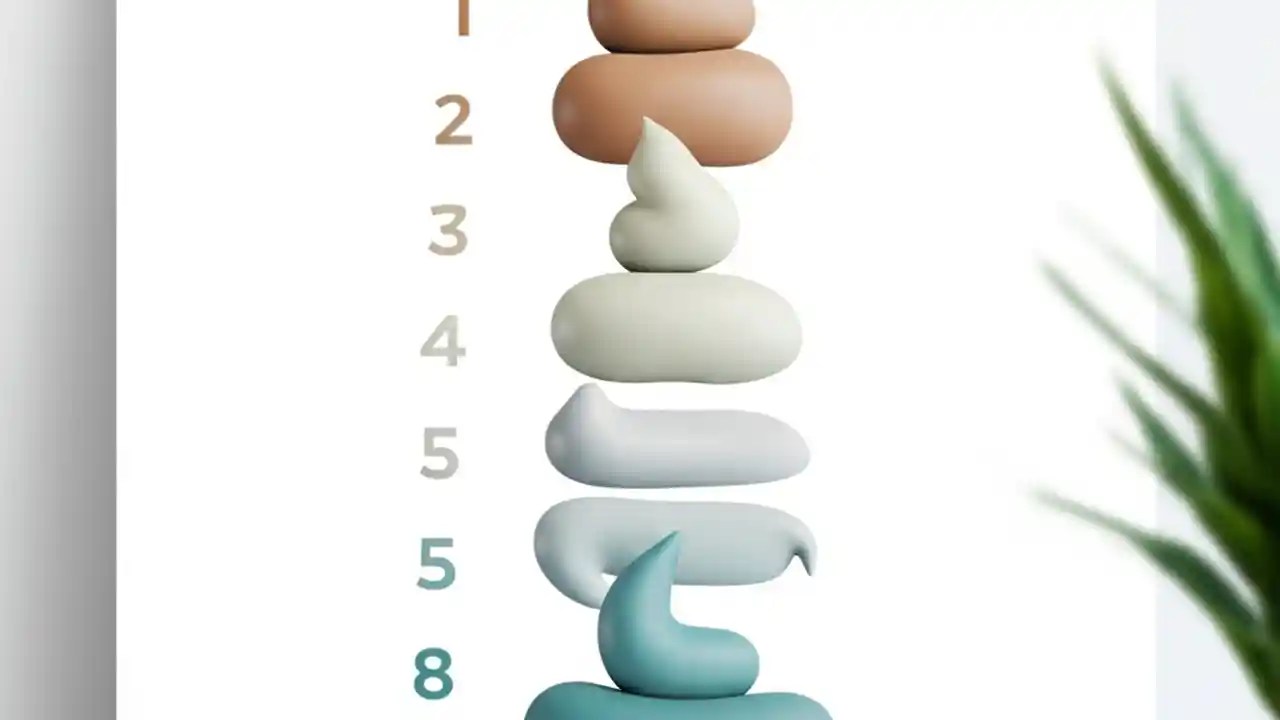 1
2
3
4
5
5
8