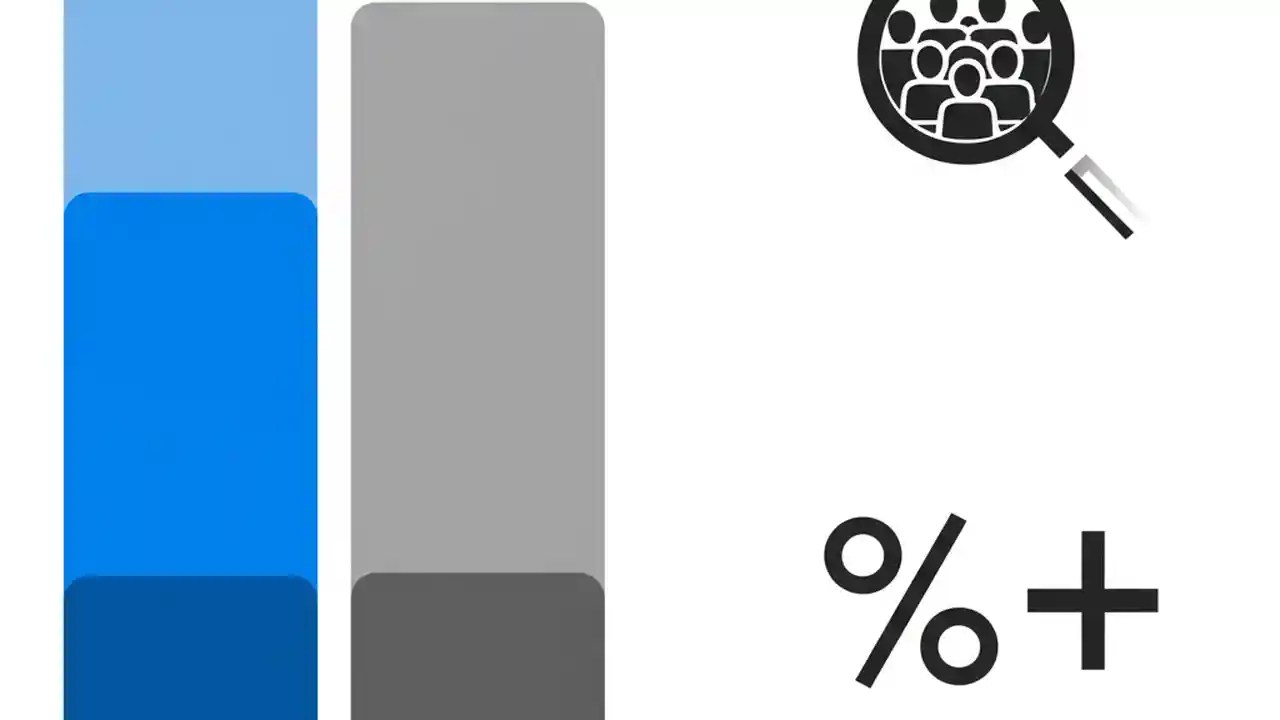 %+