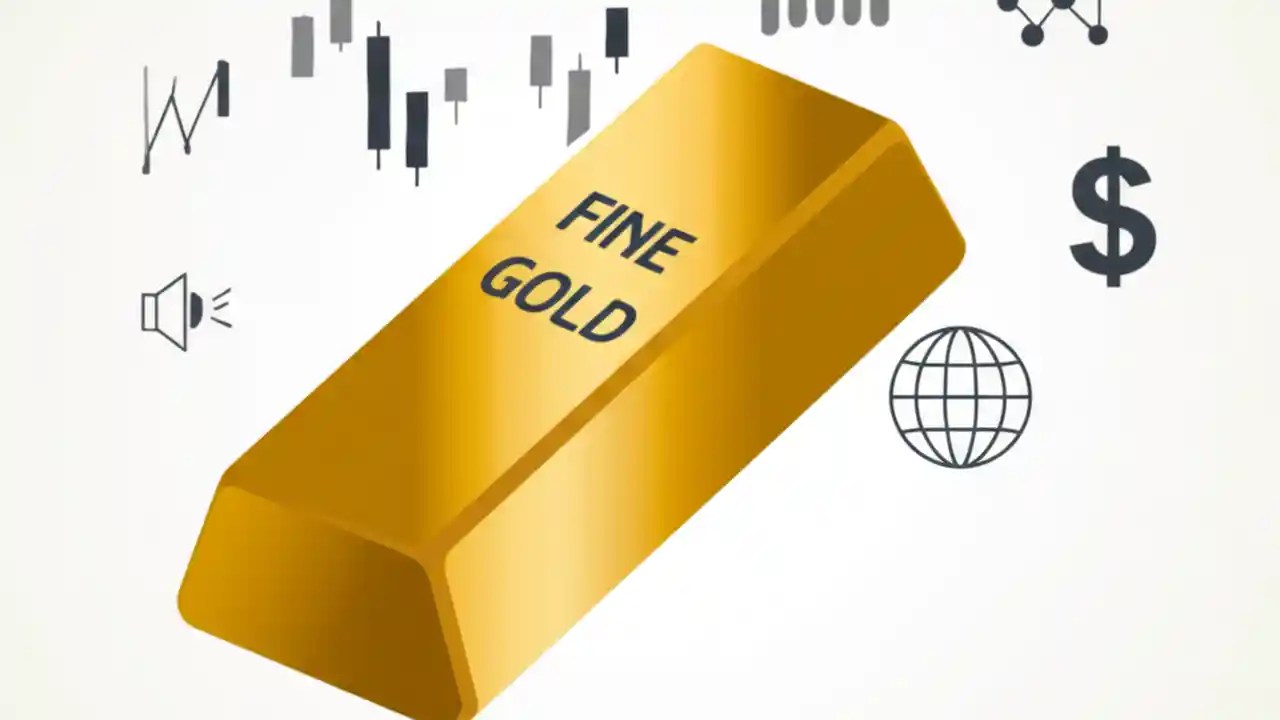 FINE GOLD

$