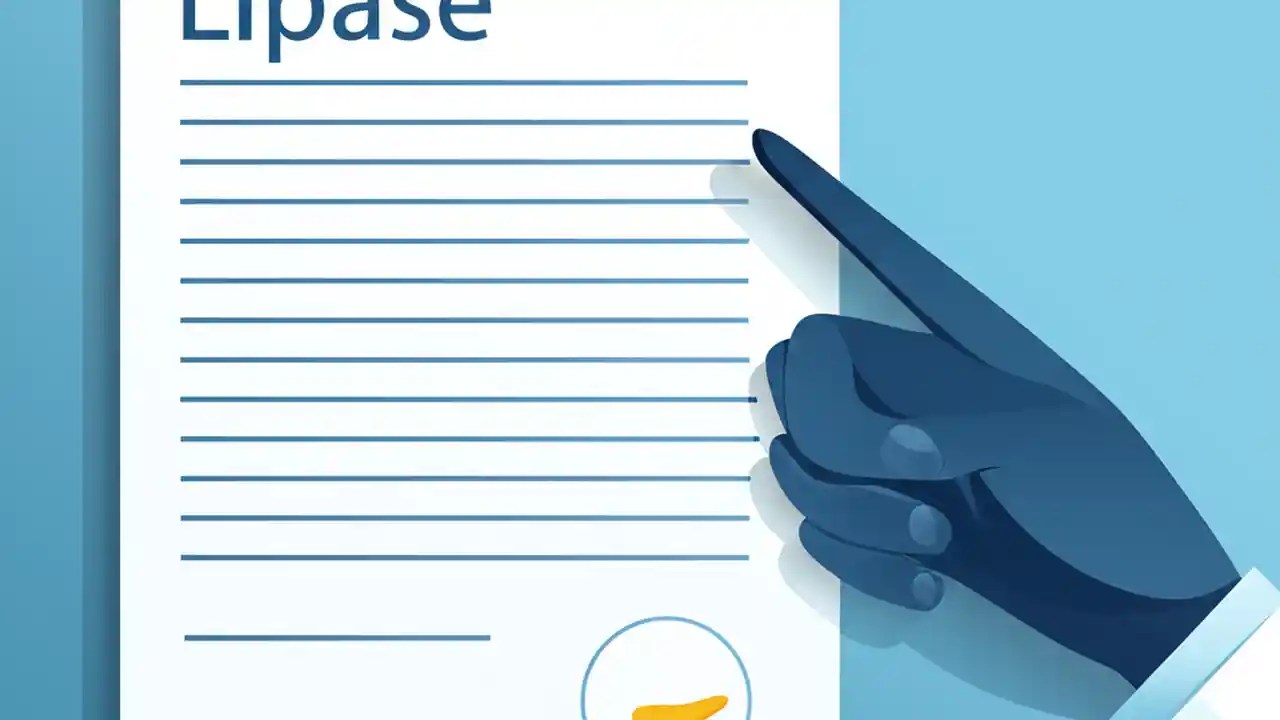 Lipase