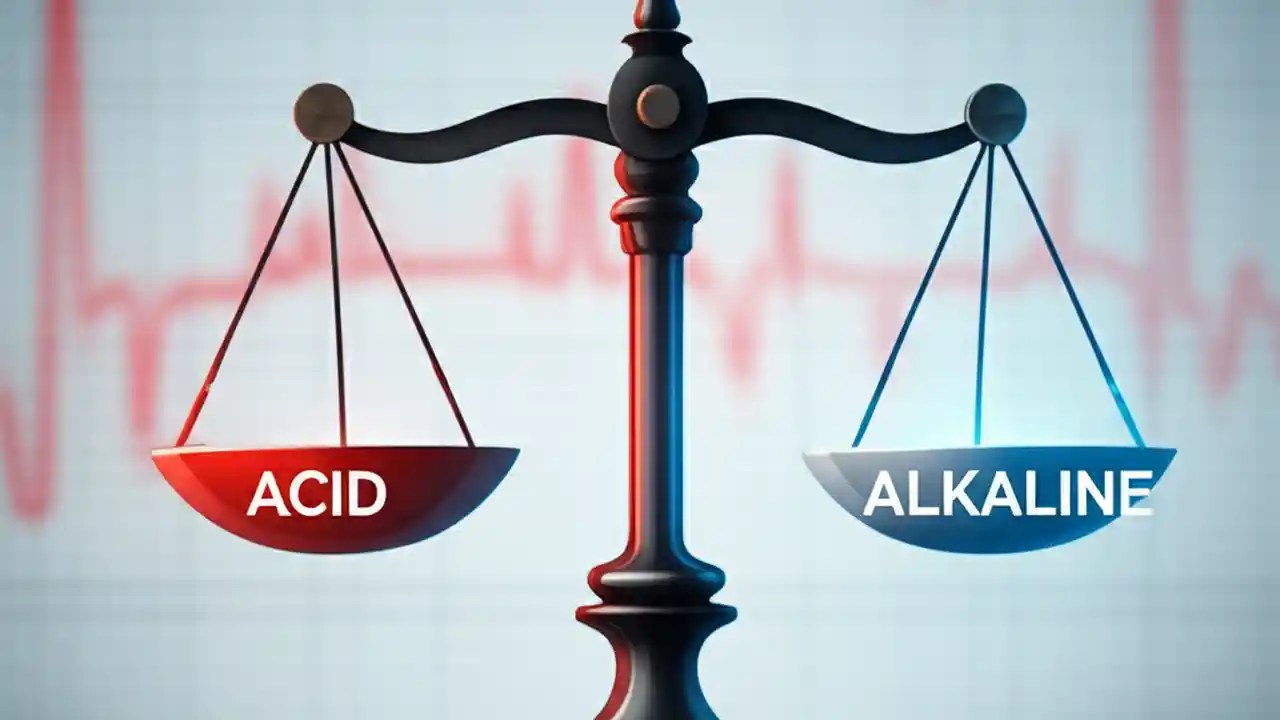 ACID

ALKALINE