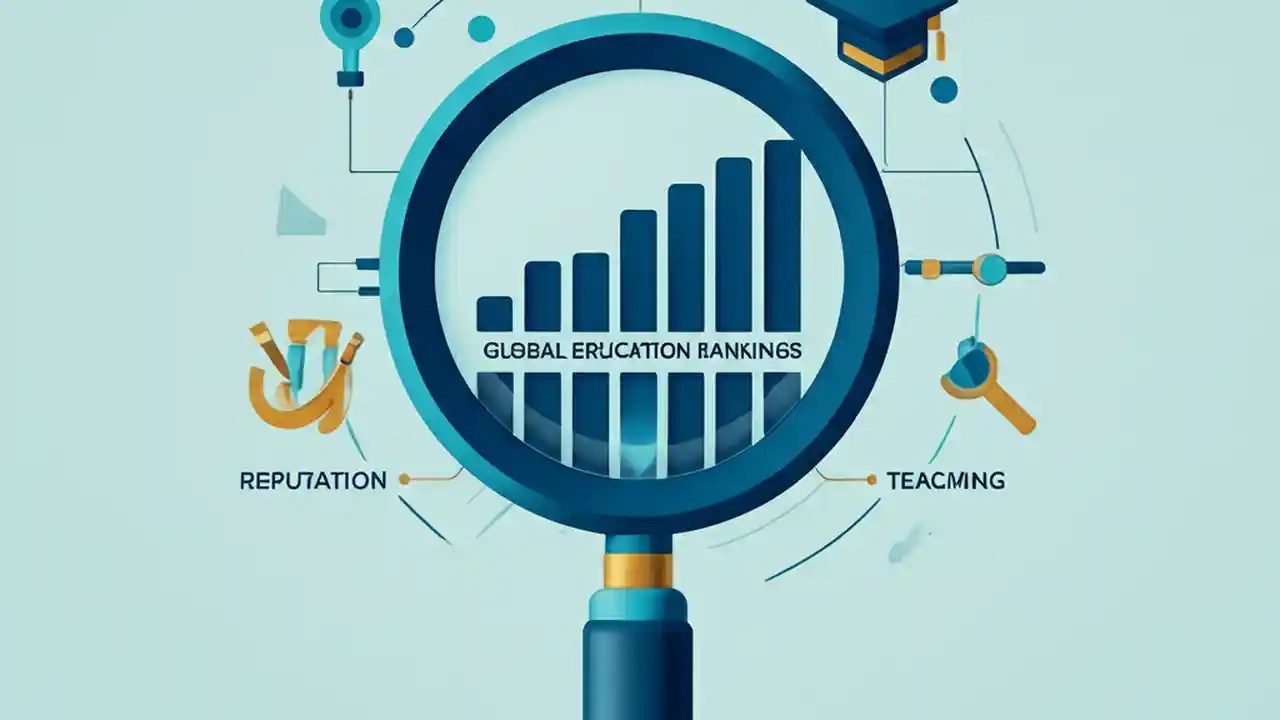 GLOBAL ERUCATION RANKINGS

REPUTATION

TEACMING