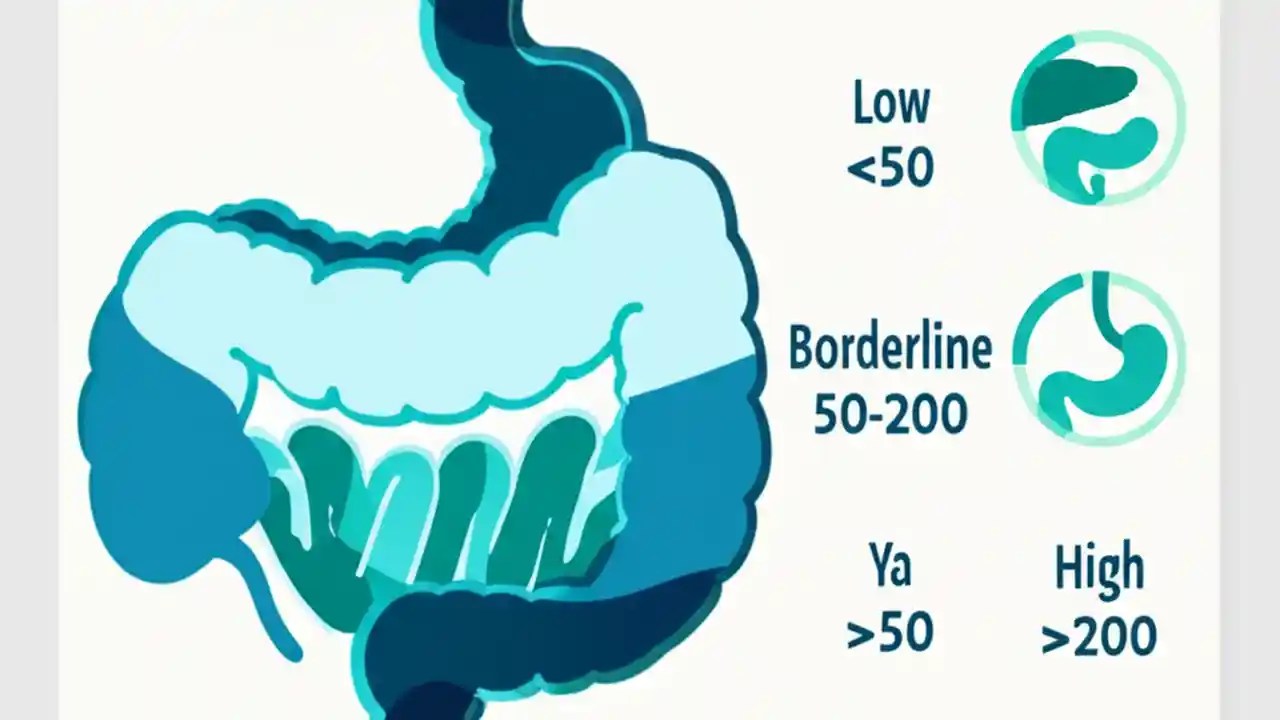 Low
<50

Borderline
50-200

Ya
>50

High
>200