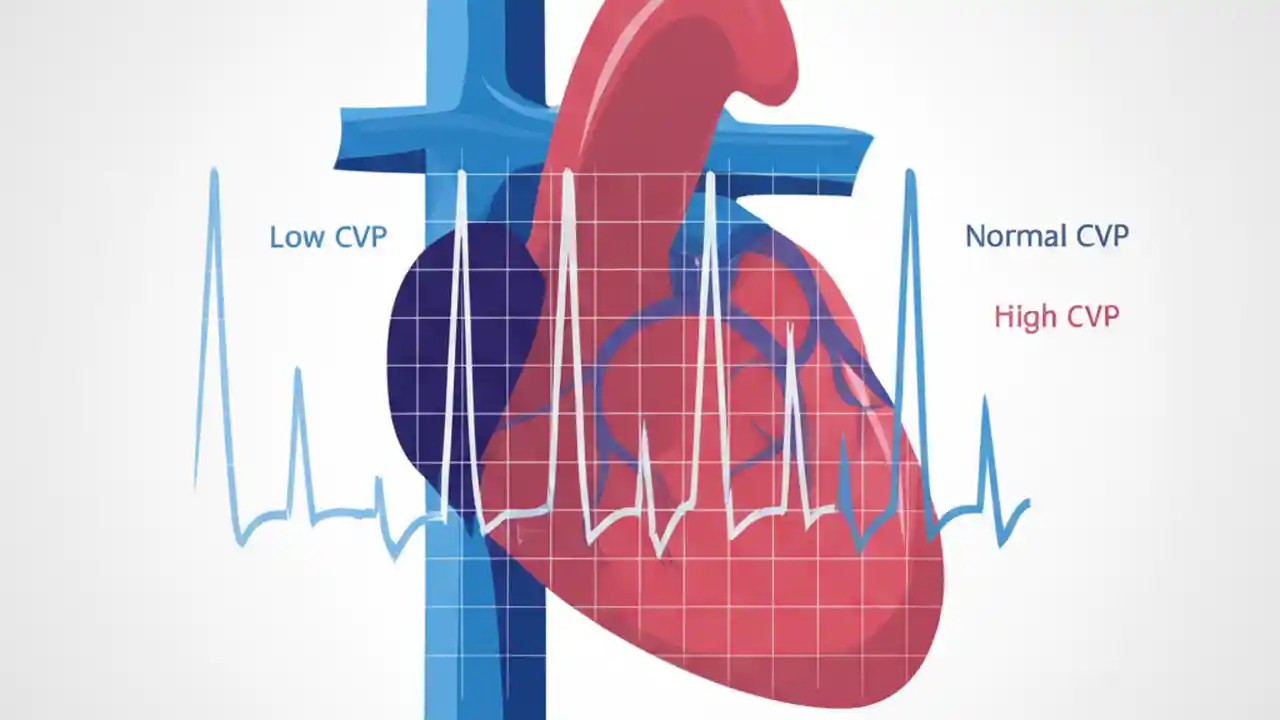 Low CVP

Normal CVP

High CVP