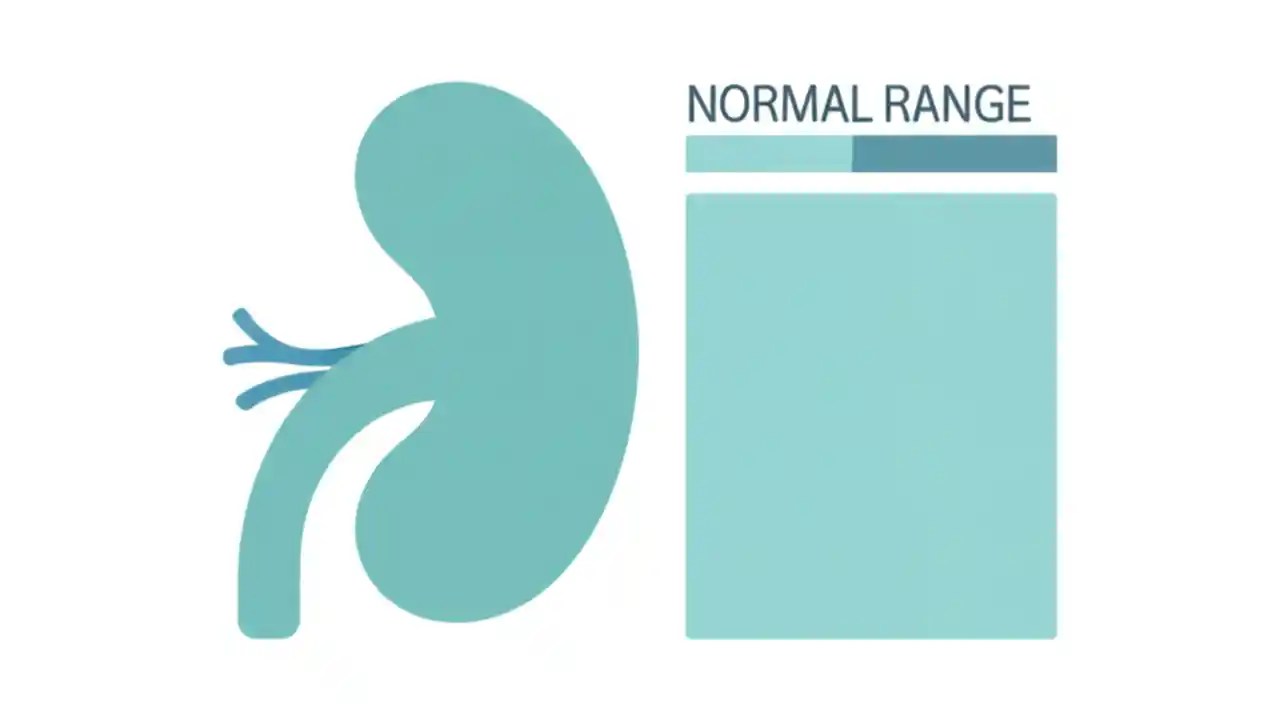 NORMAL RANGE