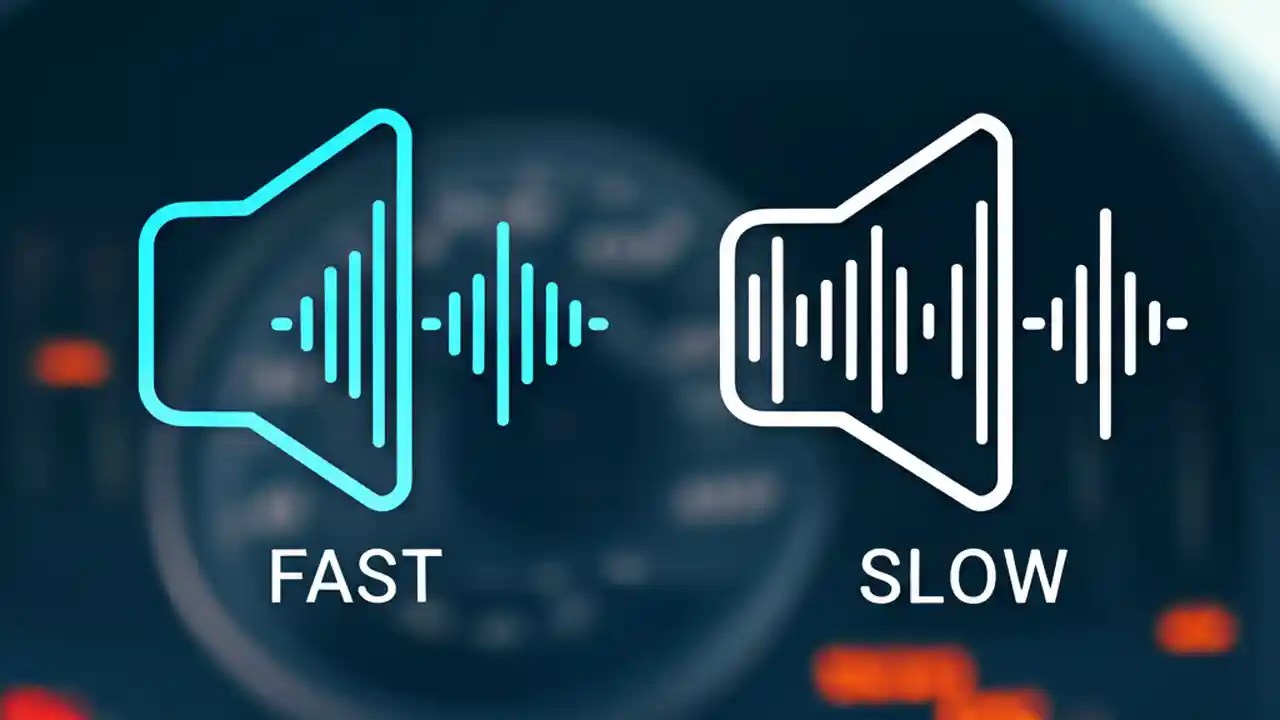 FAST

SLOW