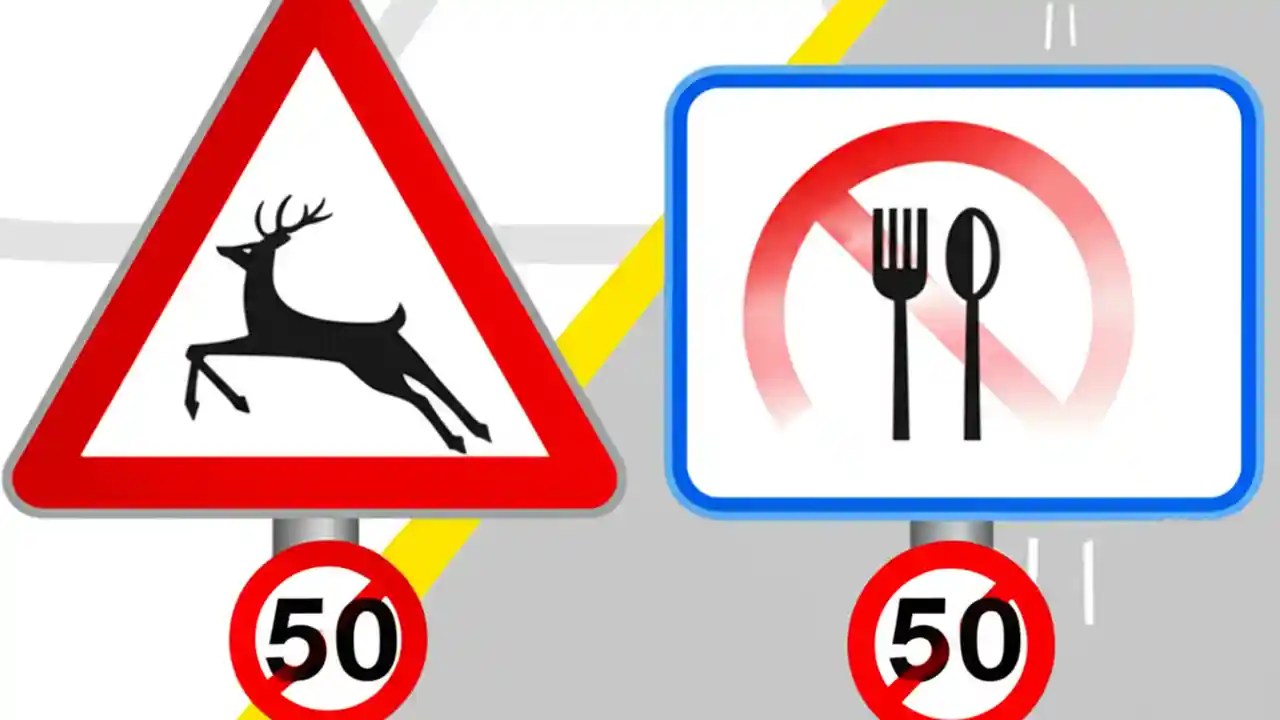 50

50