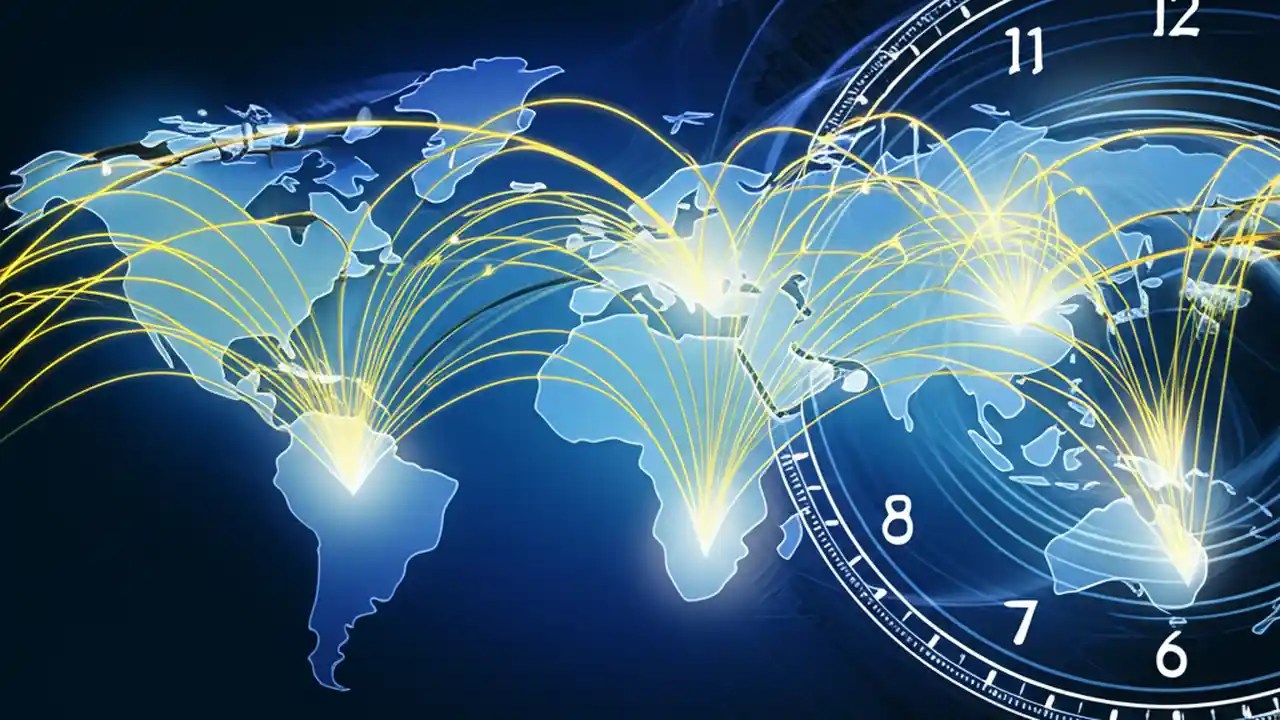 11
12
8
7
6