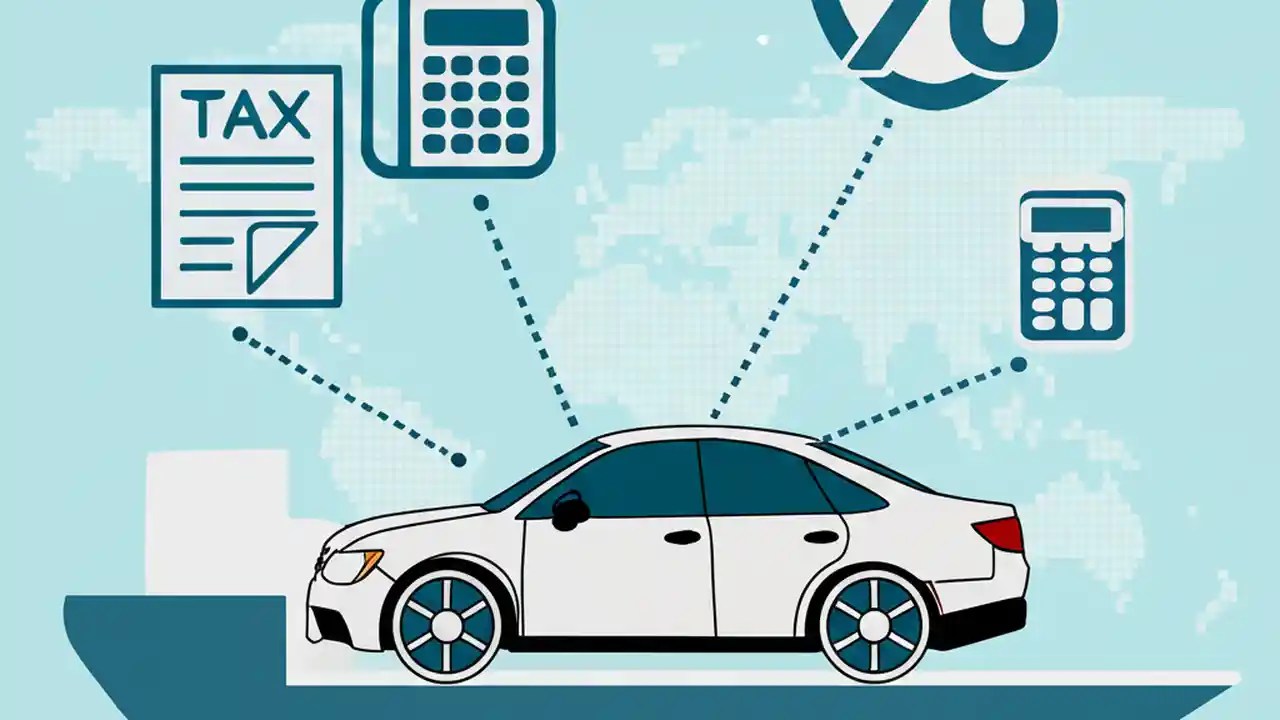 TAX

%