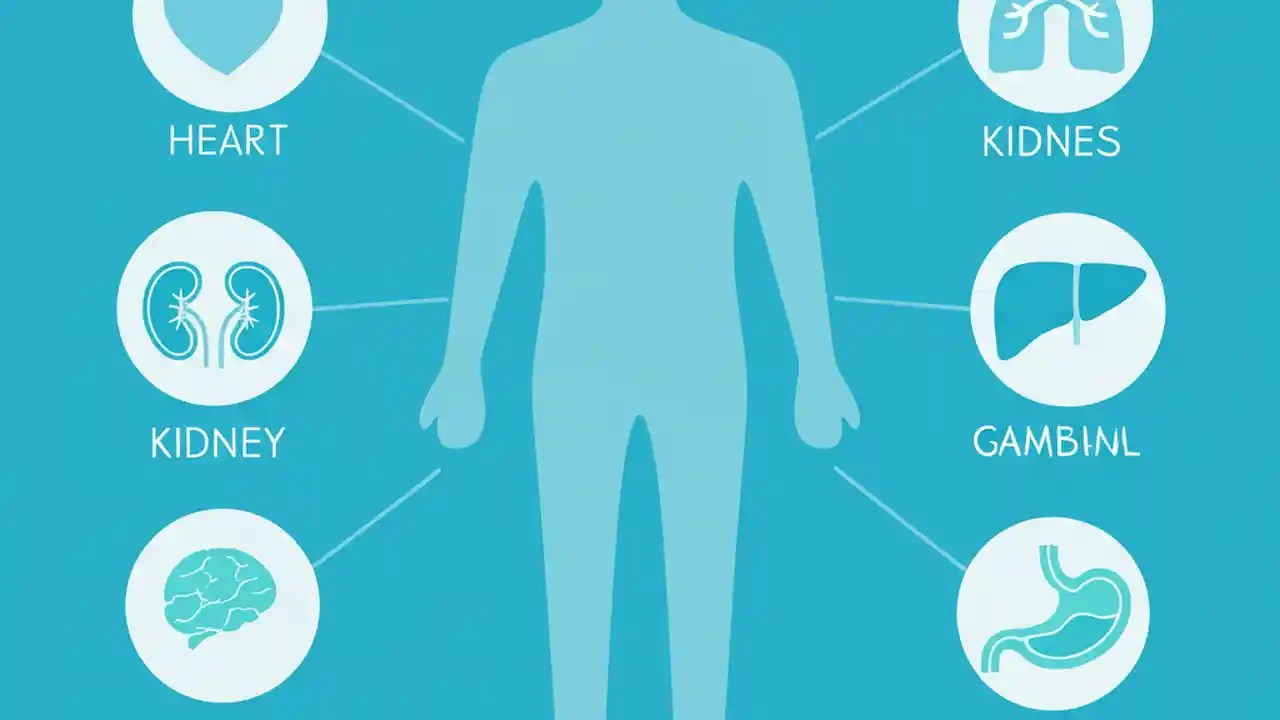 HEART

KIDNES

KIDNEY

GAMBINL