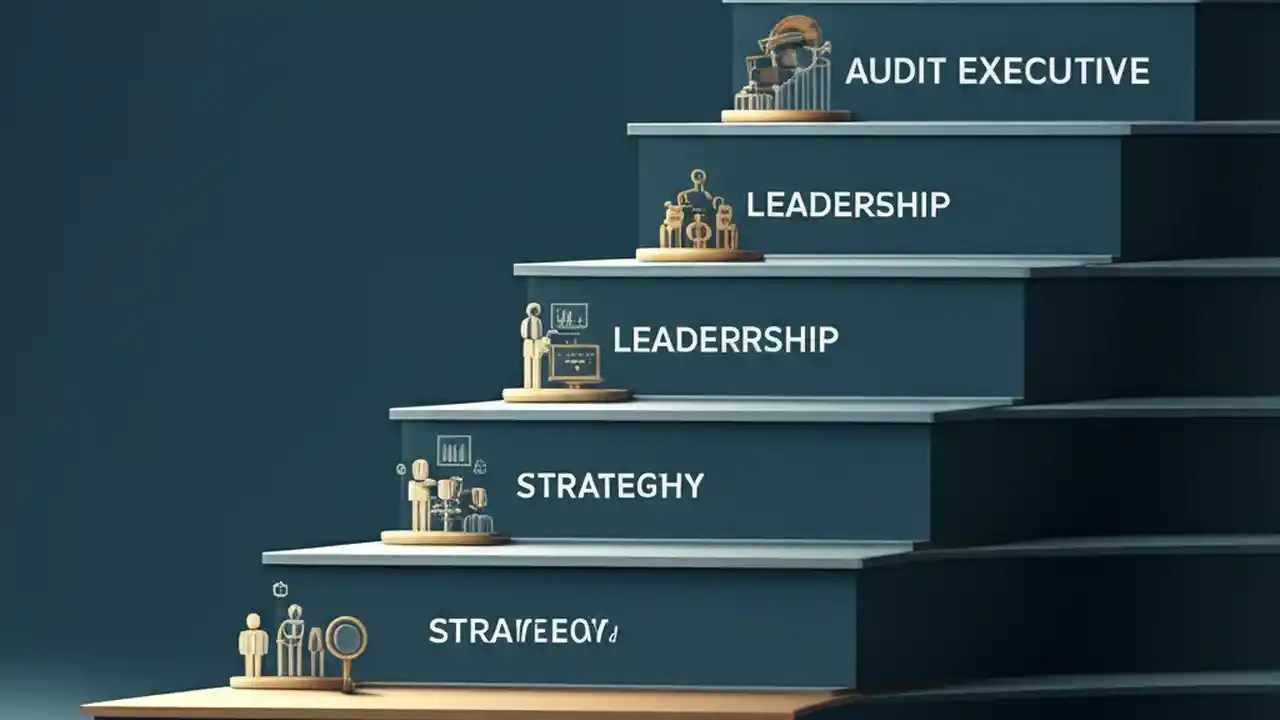 AUDIT EXECUTIVE

LEADERSHIP

LEADERRSHIP

STRATEGHY

STRAVEEOY