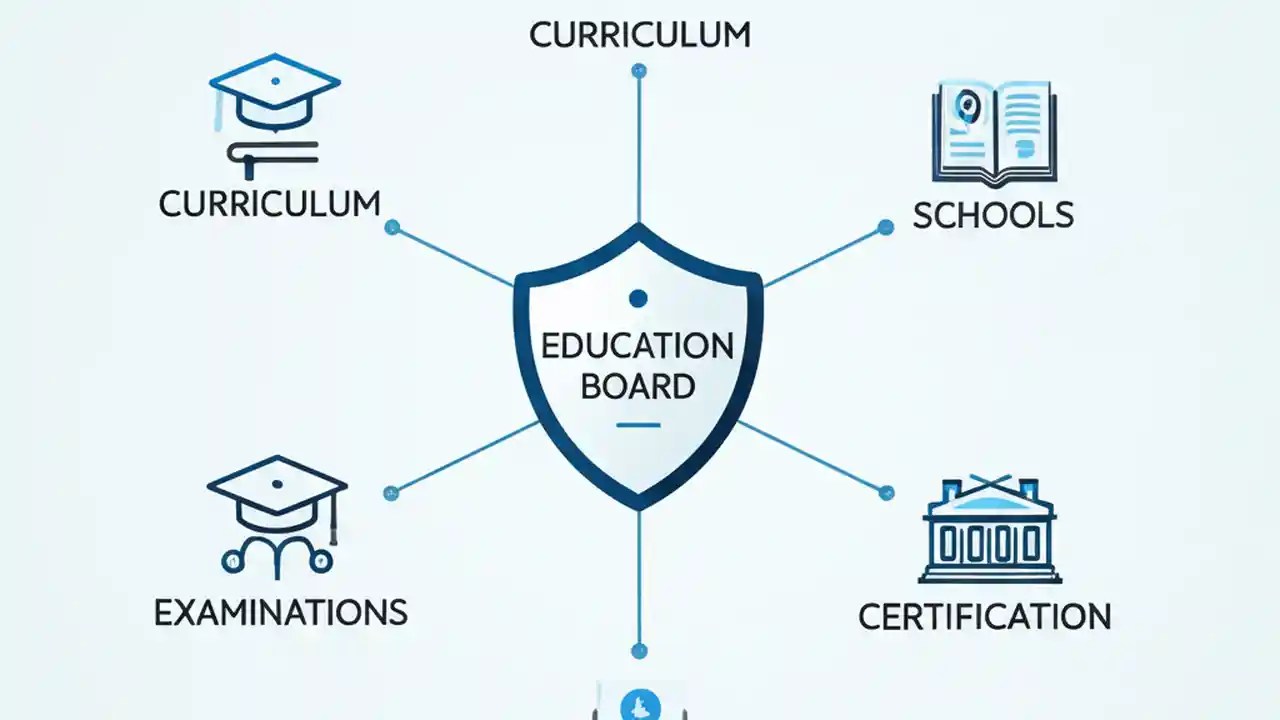 CURRICULUM

CURRICULUM

SCHOOLS

EDUCATION BOARD

EXAMINATIONS

CERTIFICATION