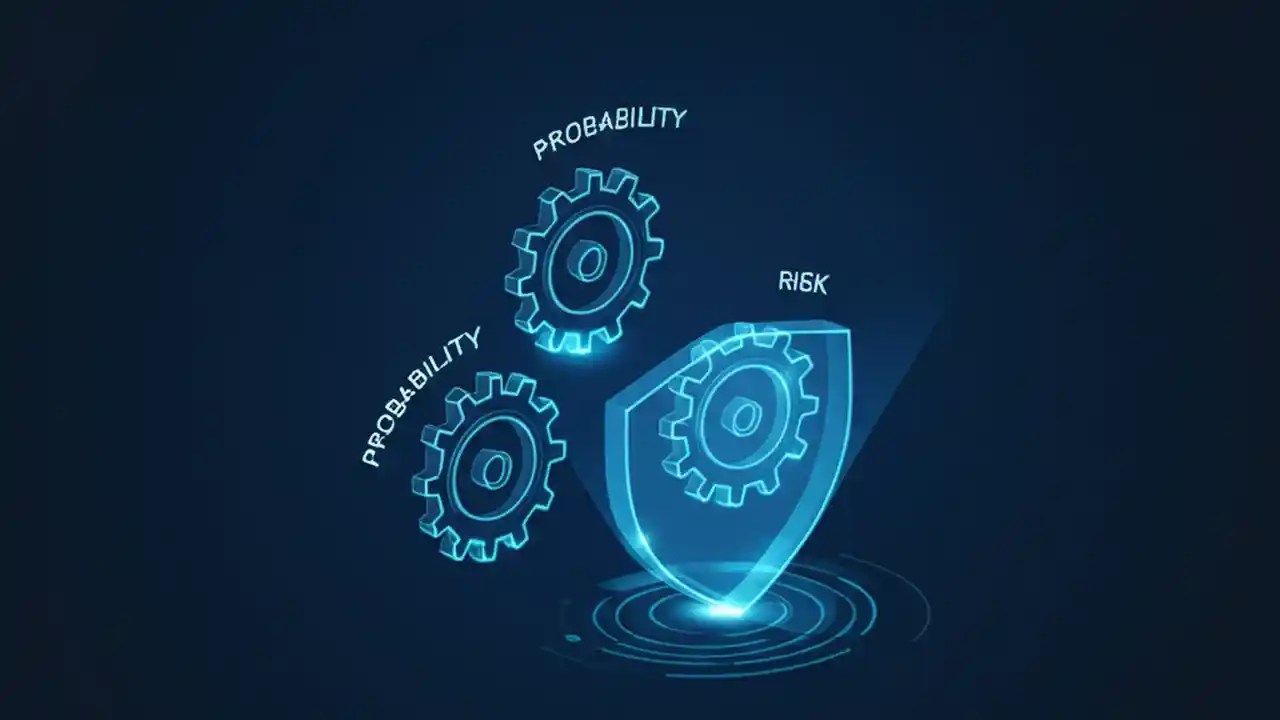 PROBABILITY

RISK

PROBABILITY