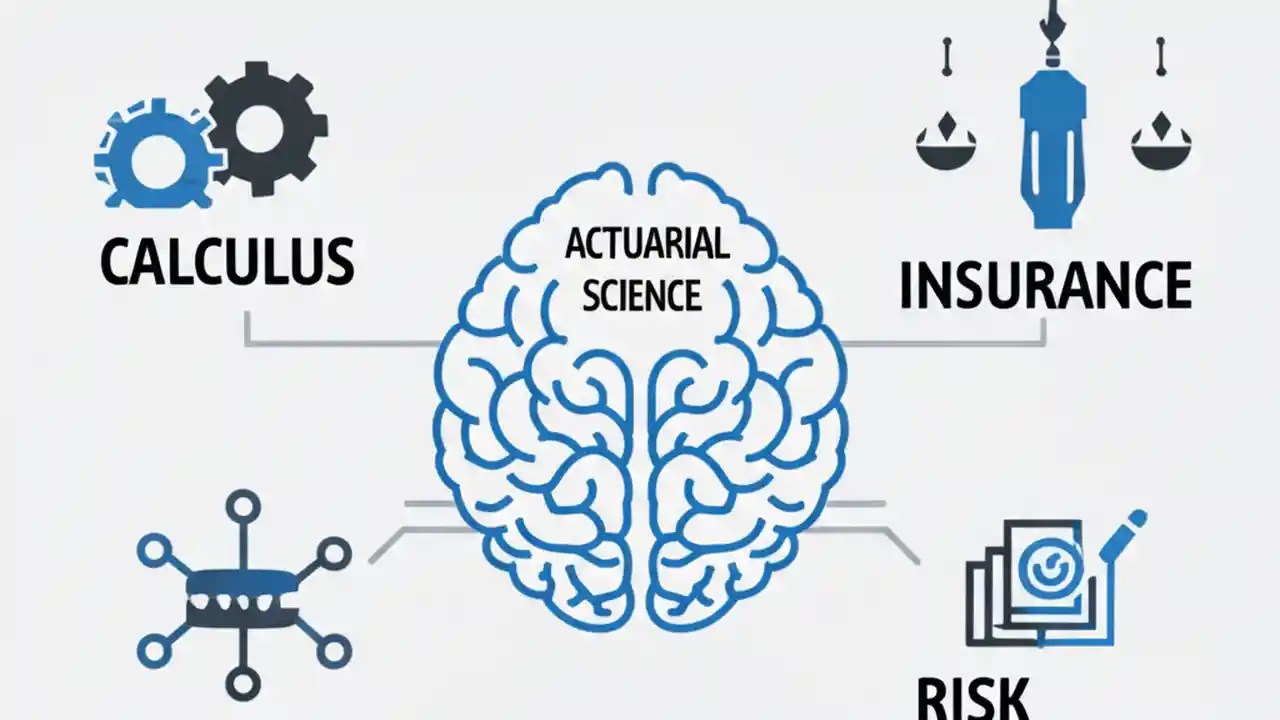 CALCULUS

ACTUARIAL SCIENCE

INSURANCE

RISK