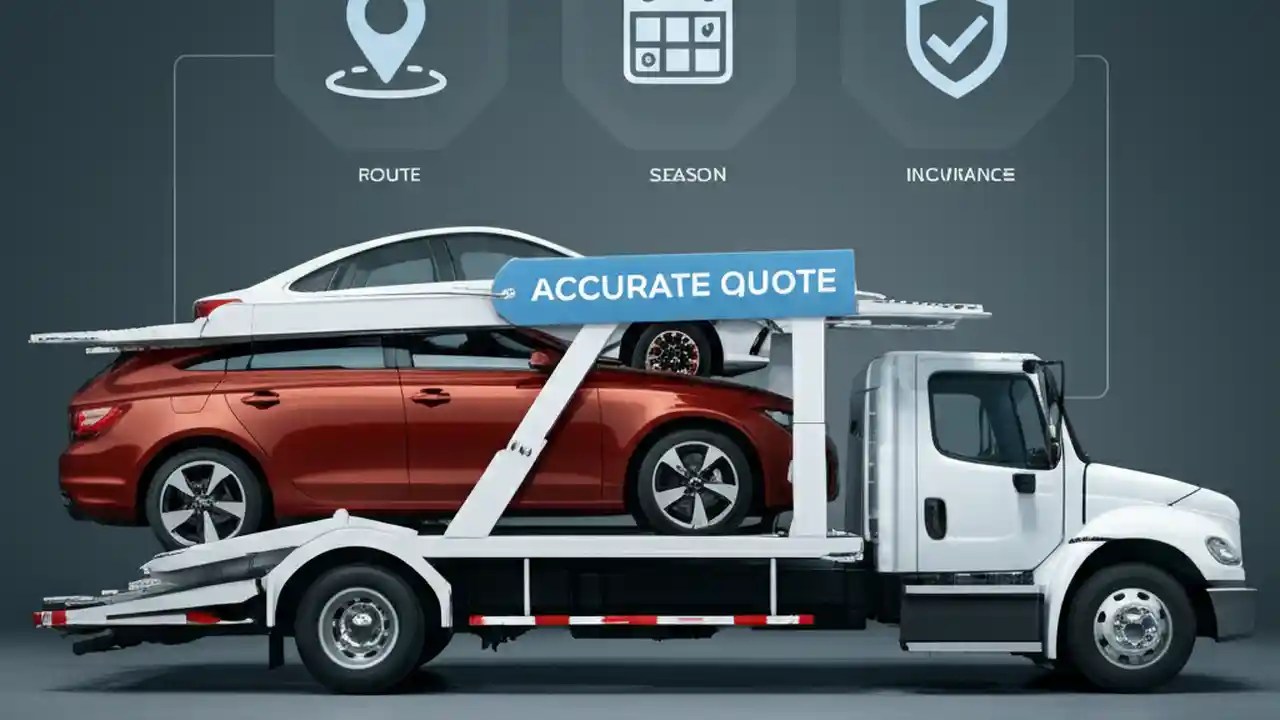 ROUTE

SEASON

INCURANCE

ACCURATE QUOTE