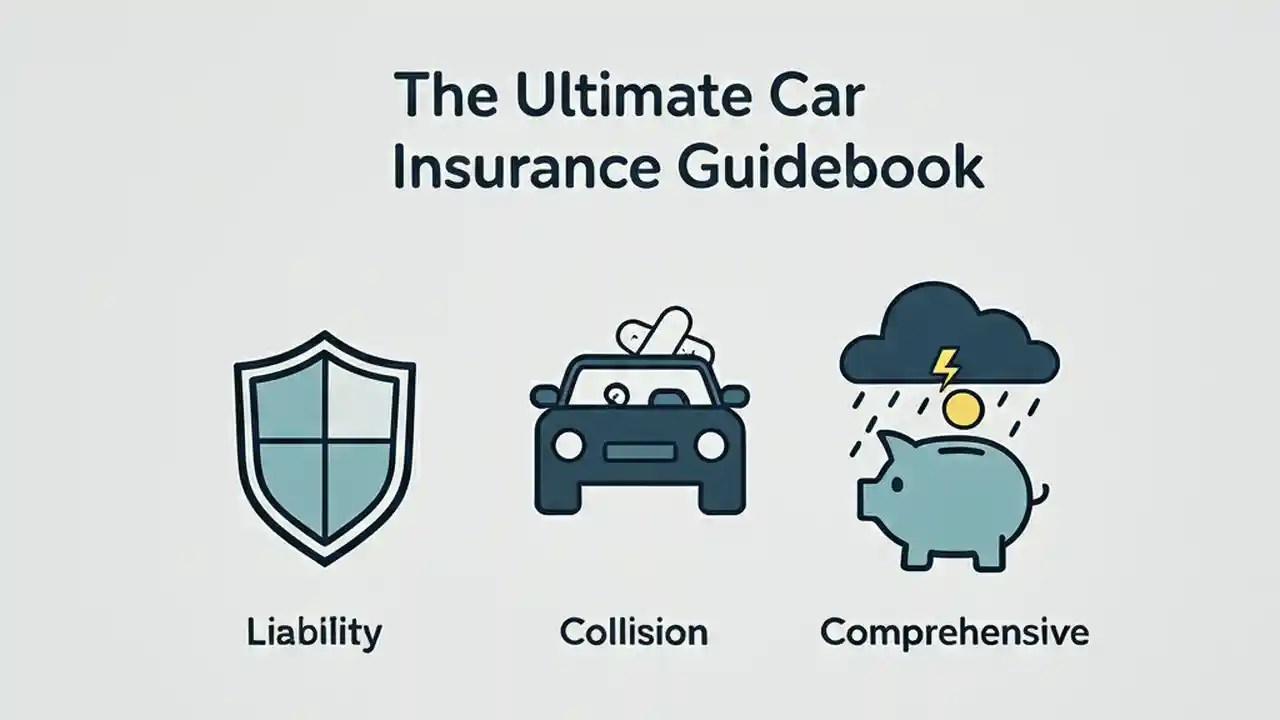 The Ultimate Car Insurance Guidebook

Liability

Collision

Comprehensive