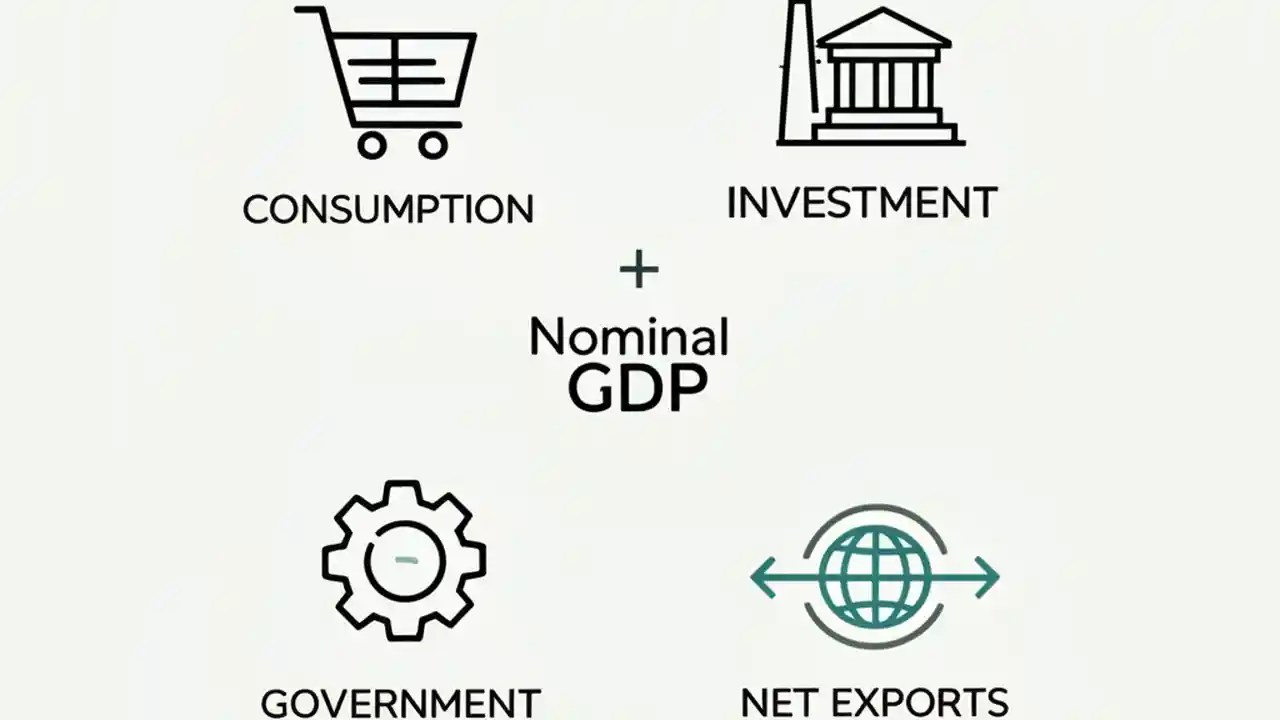 CONSUMPTION

INVESTMENT

+

Nominal
GDP

GOVERNMENT

NET EXPORTS