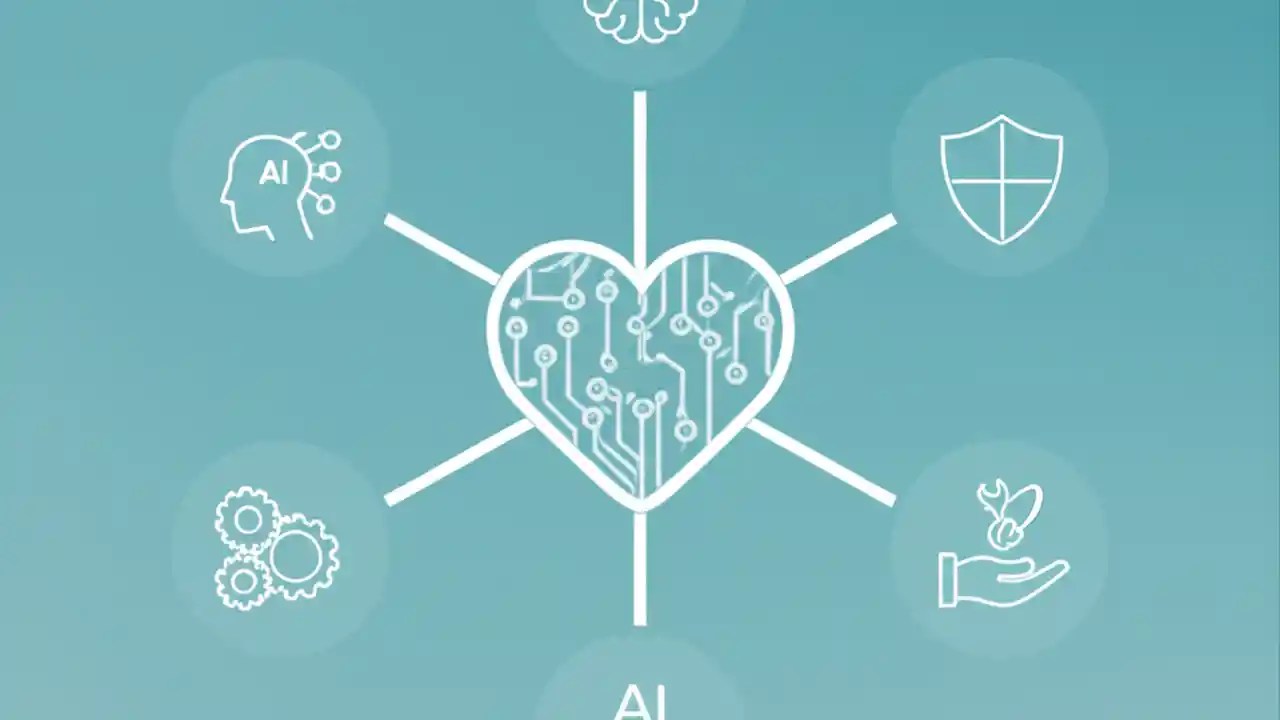 AI

AI