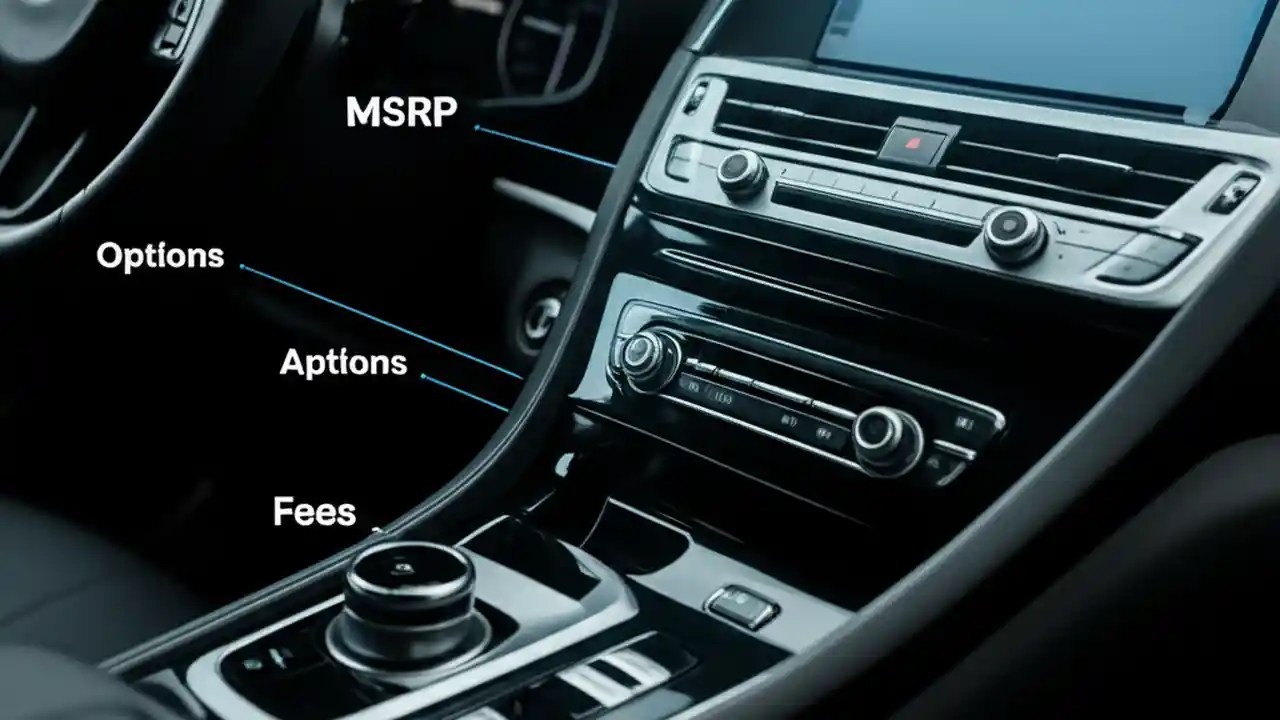 MSRP

Options

Aptions

Fees