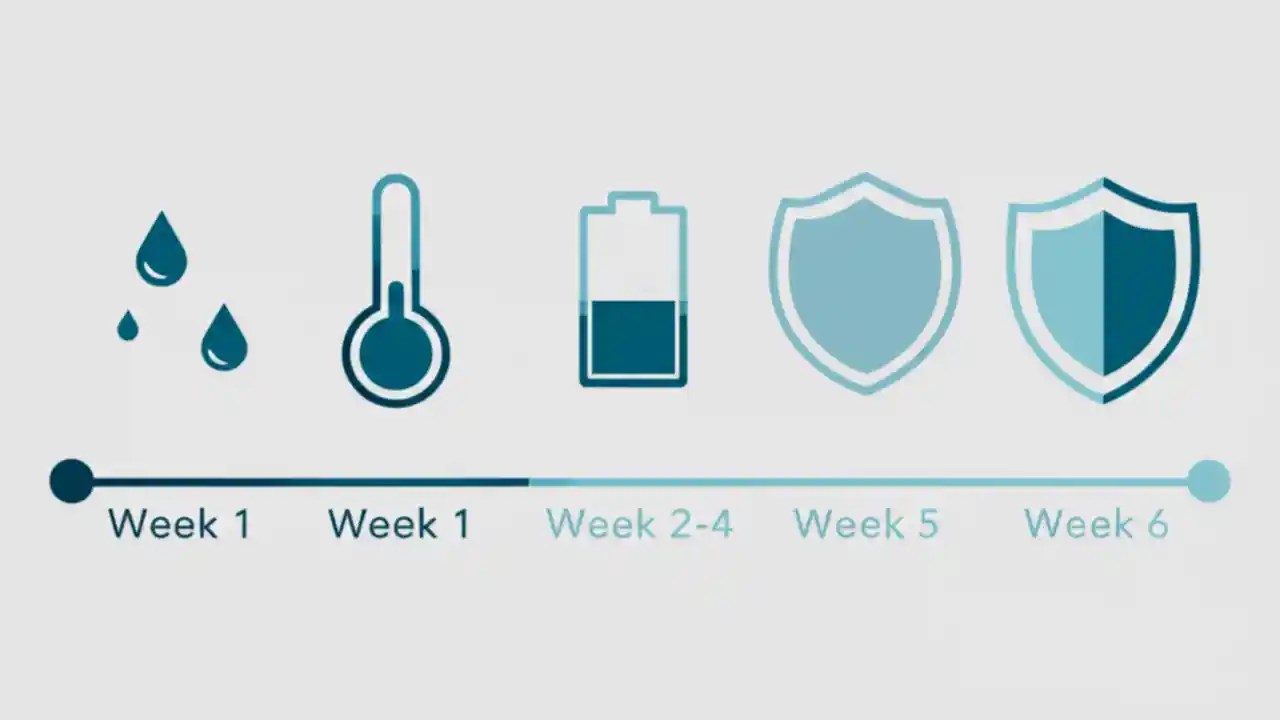 Week 1 Week 1 Week 2-4 Week 5 Week 6