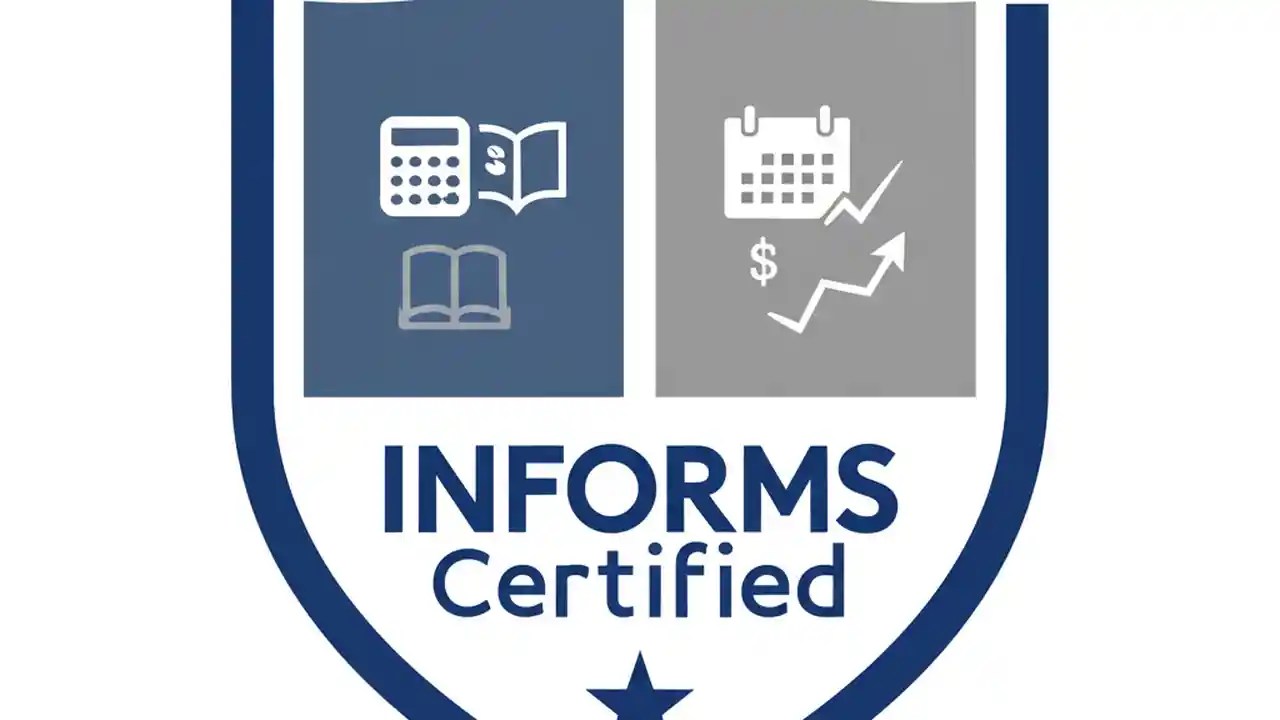 $

INFORMS
Certified