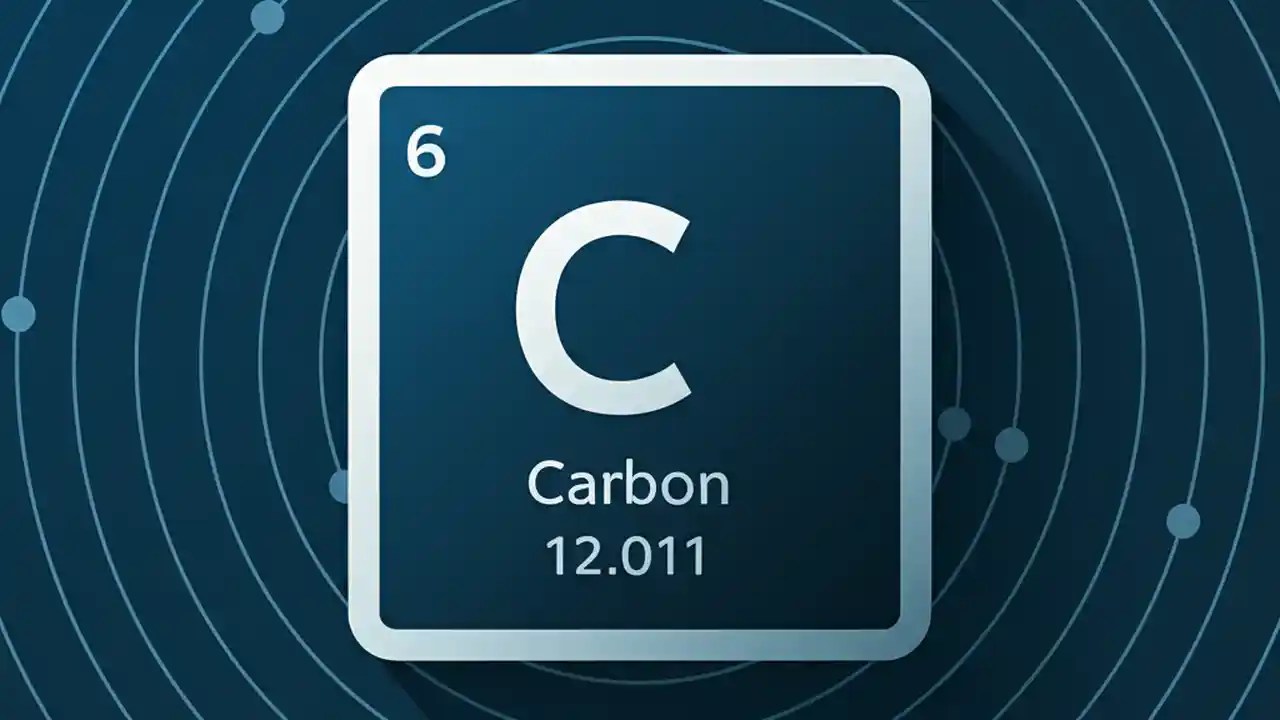 6

C

Carbon

12.011