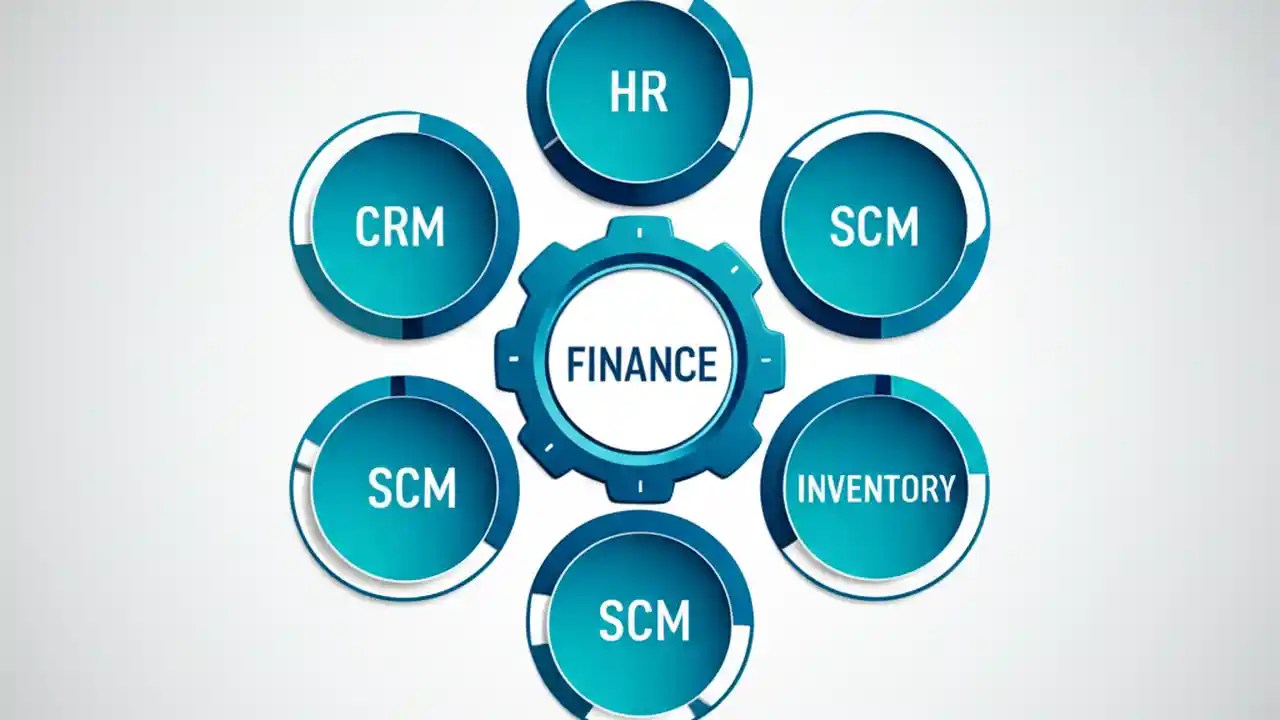 HR

CRM

SCM

FINANCE

SCM

INVENTORY

SCM