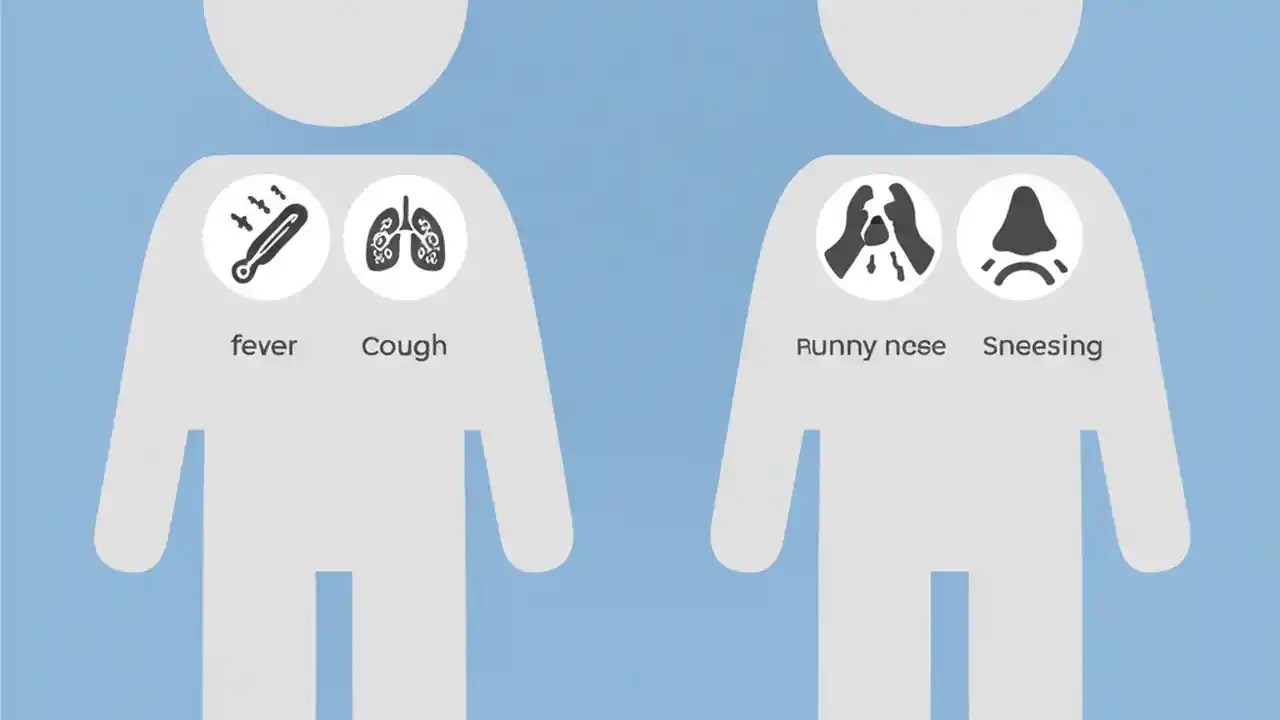 fever

Cough

Runny ncse

Sneesing