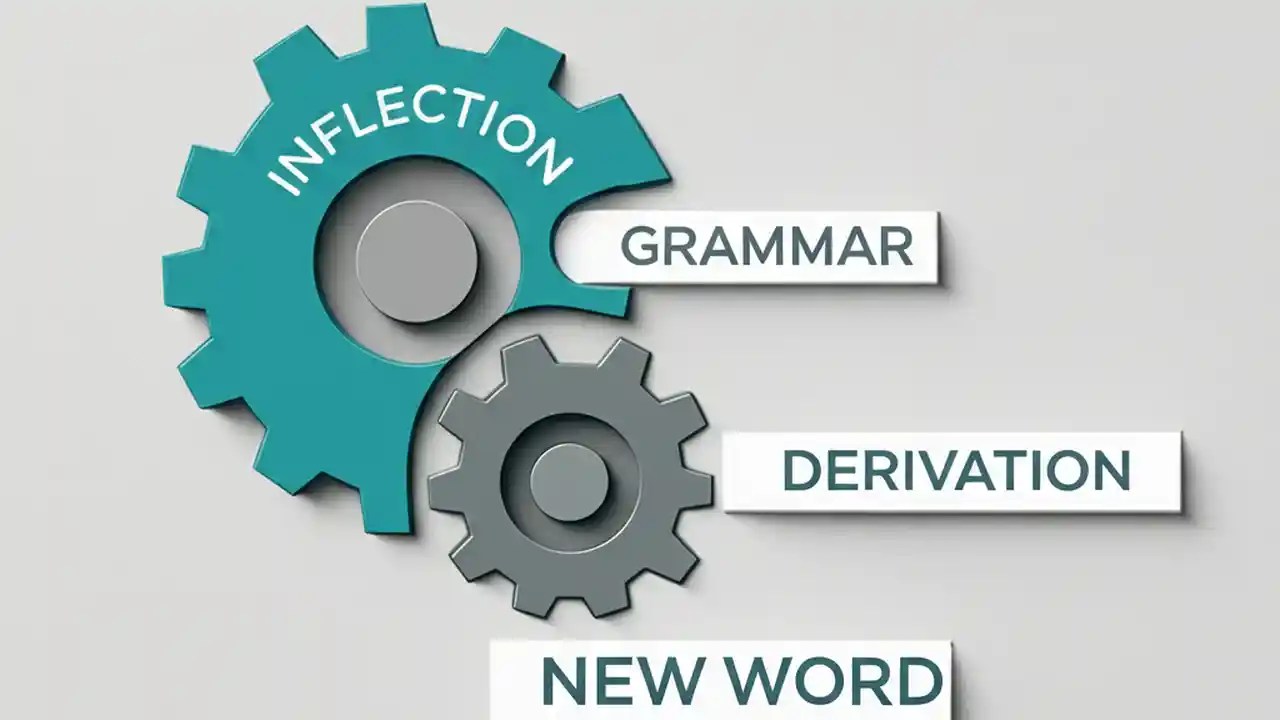 INFLECTION

GRAMMAR

DERIVATION

NEW WORD