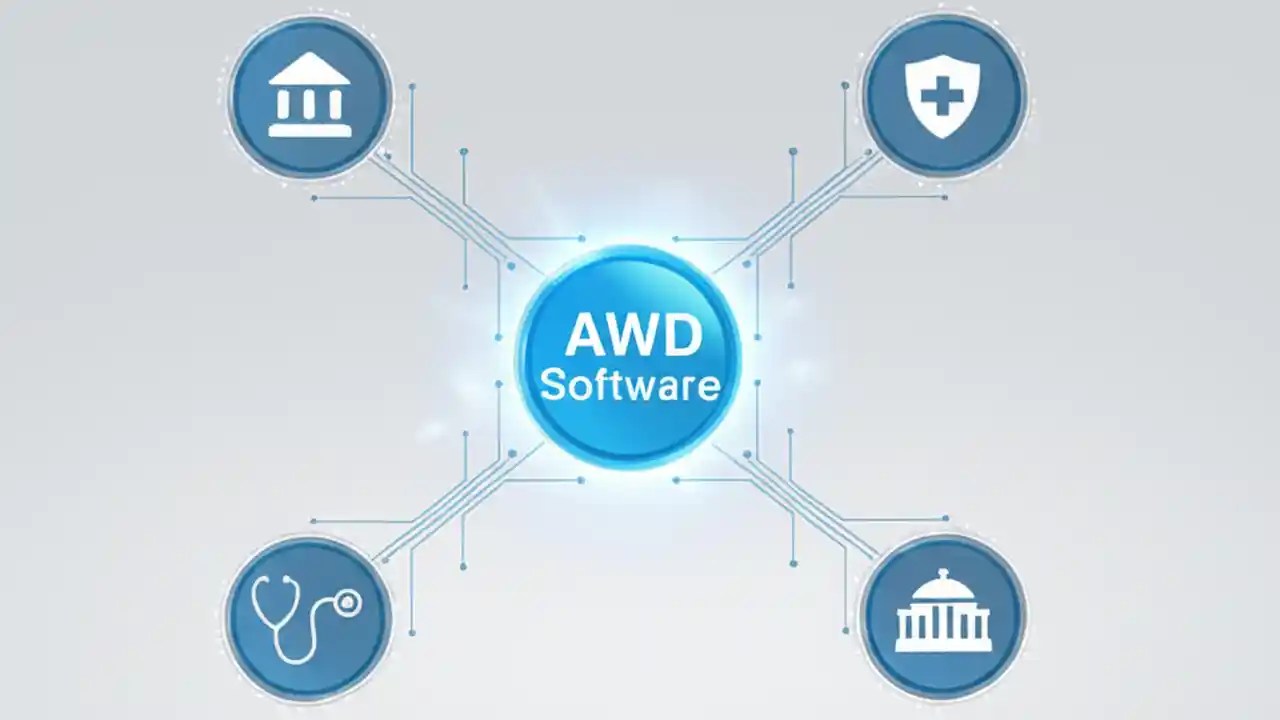 AWD
Software