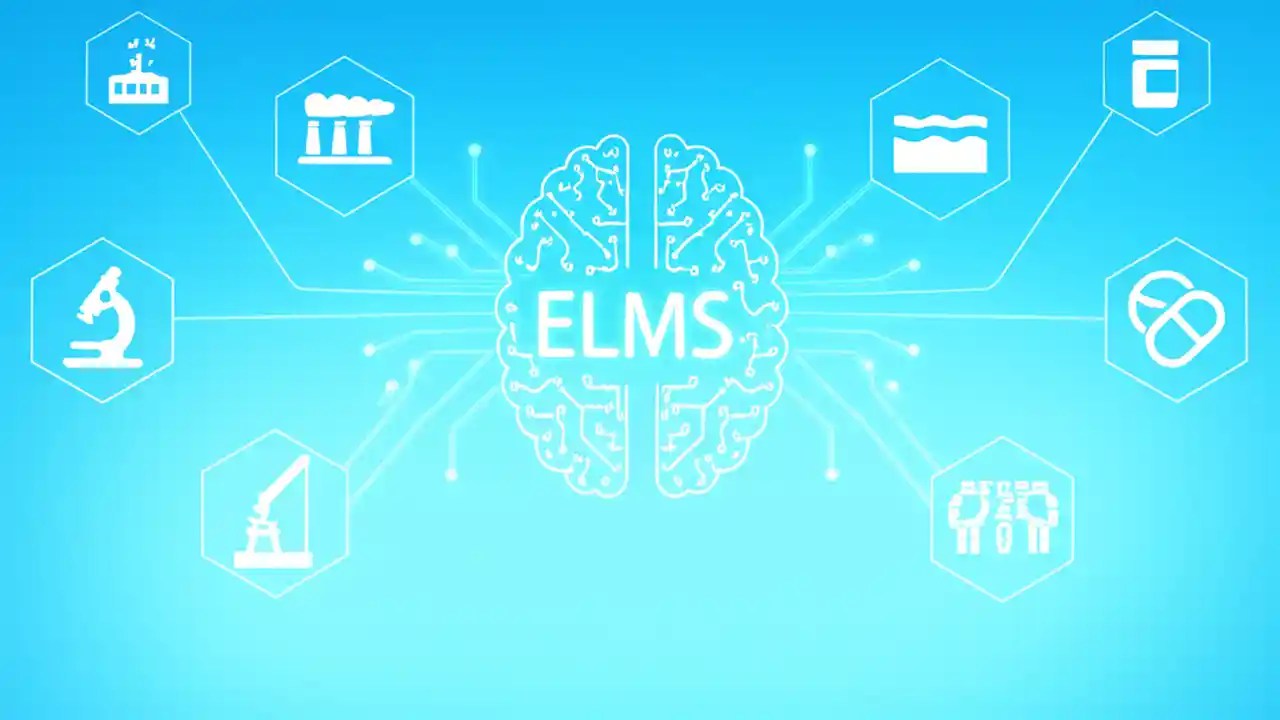 ELMS