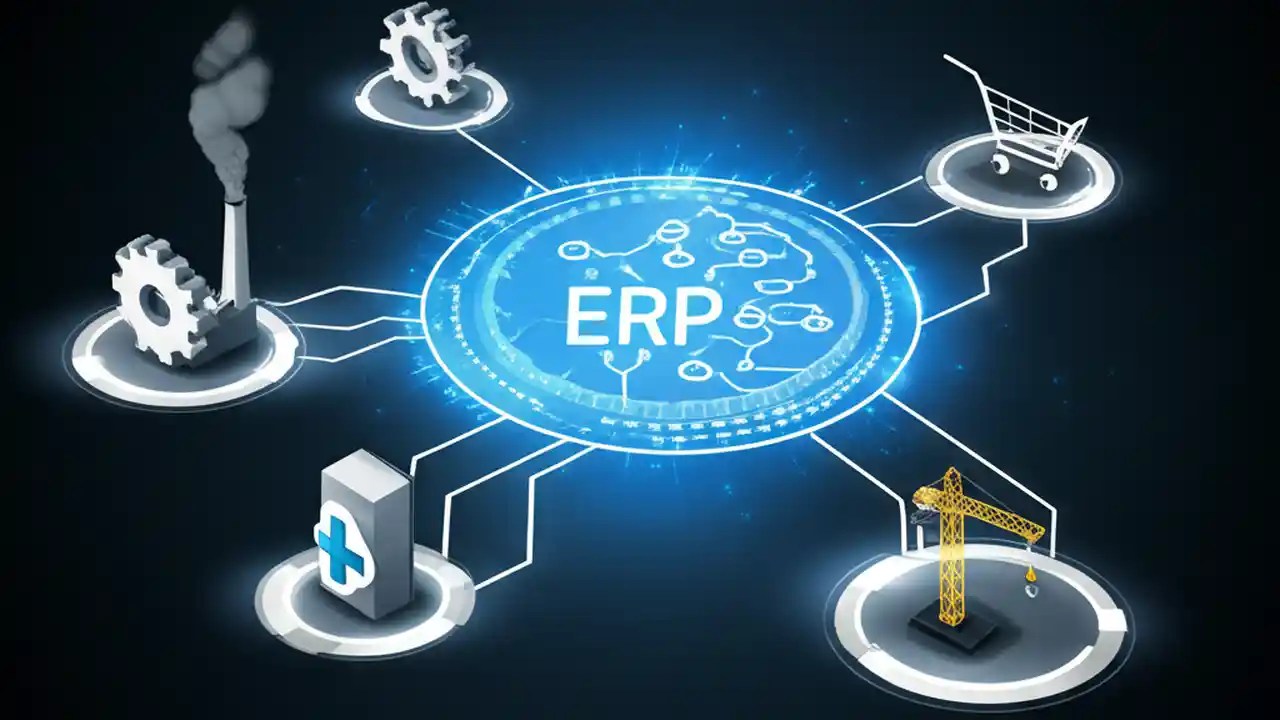 ERP