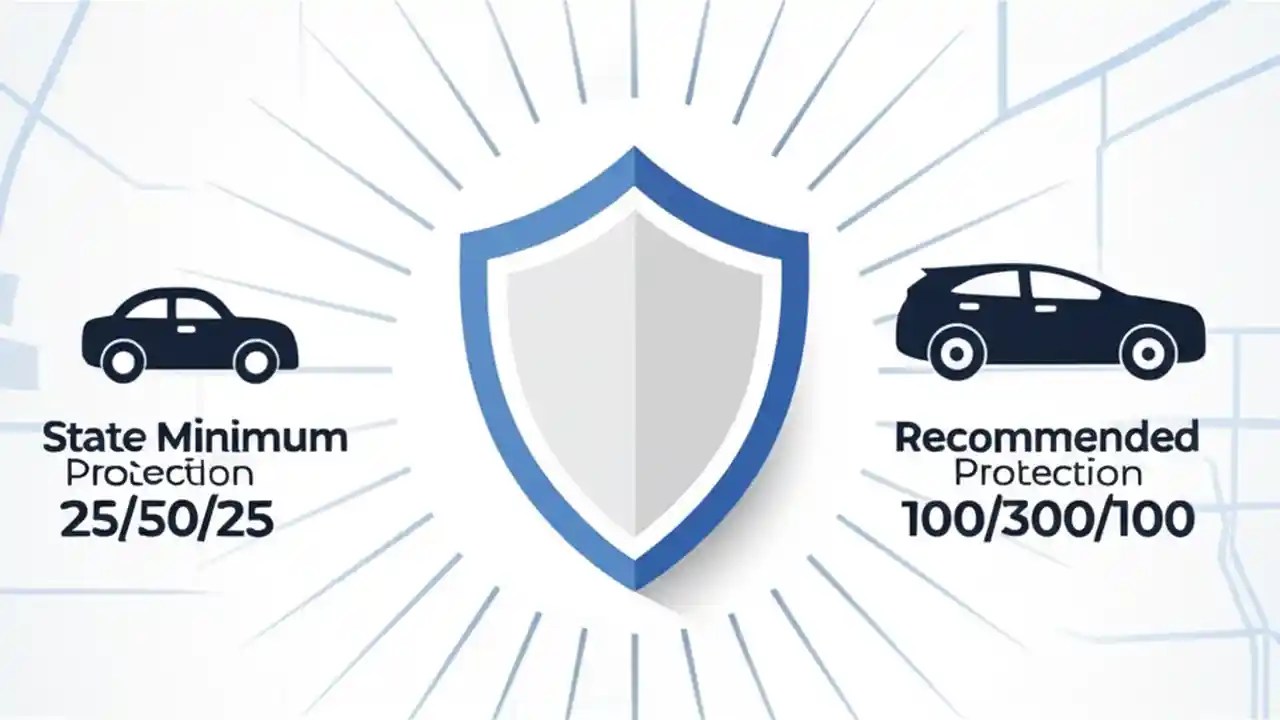 State Minimum
Protection
25/50/25

Recommended
Protection
100/300/100