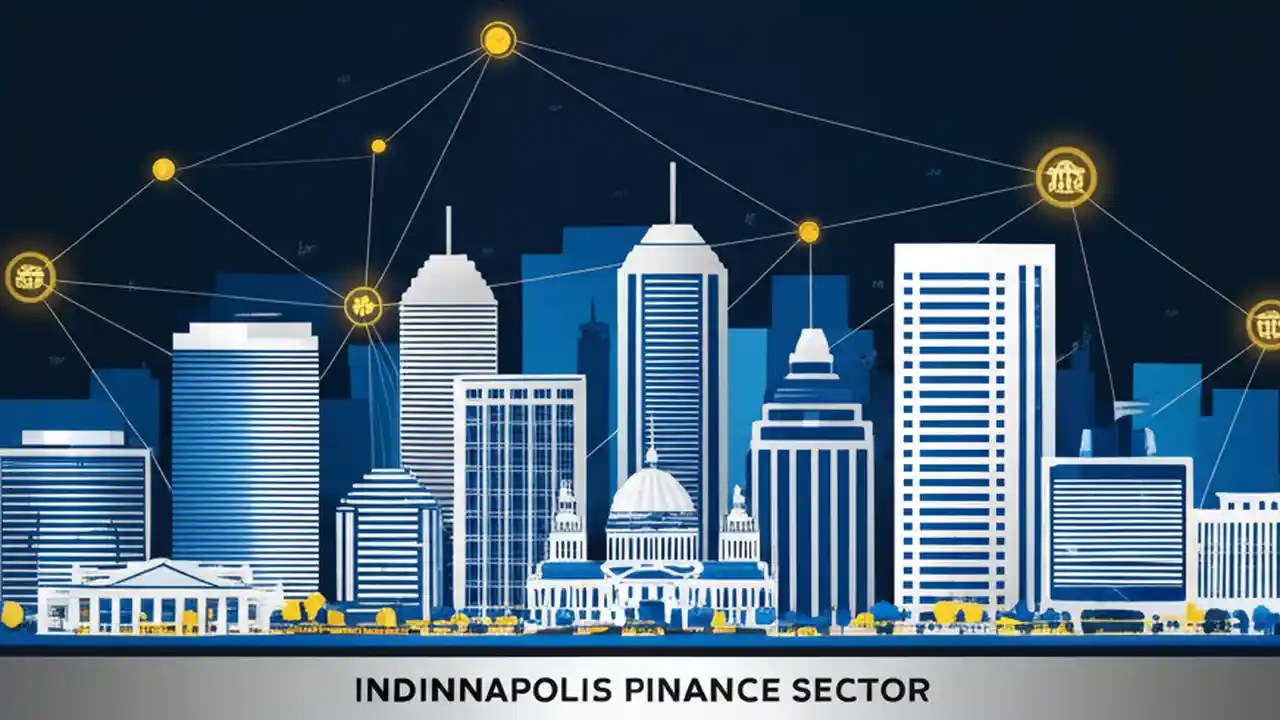 INDINNAPOLIS PINANCE SECTOR