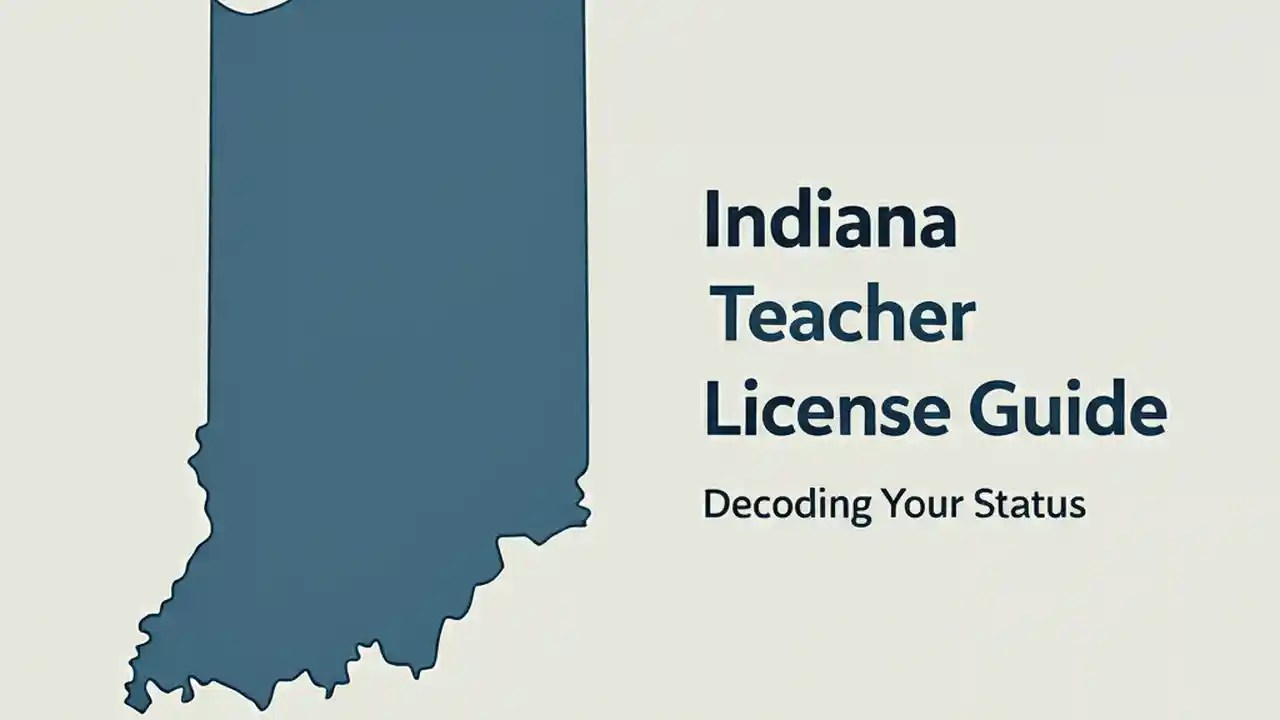 Indiana
Teacher
License Guide

Decoding Your Status