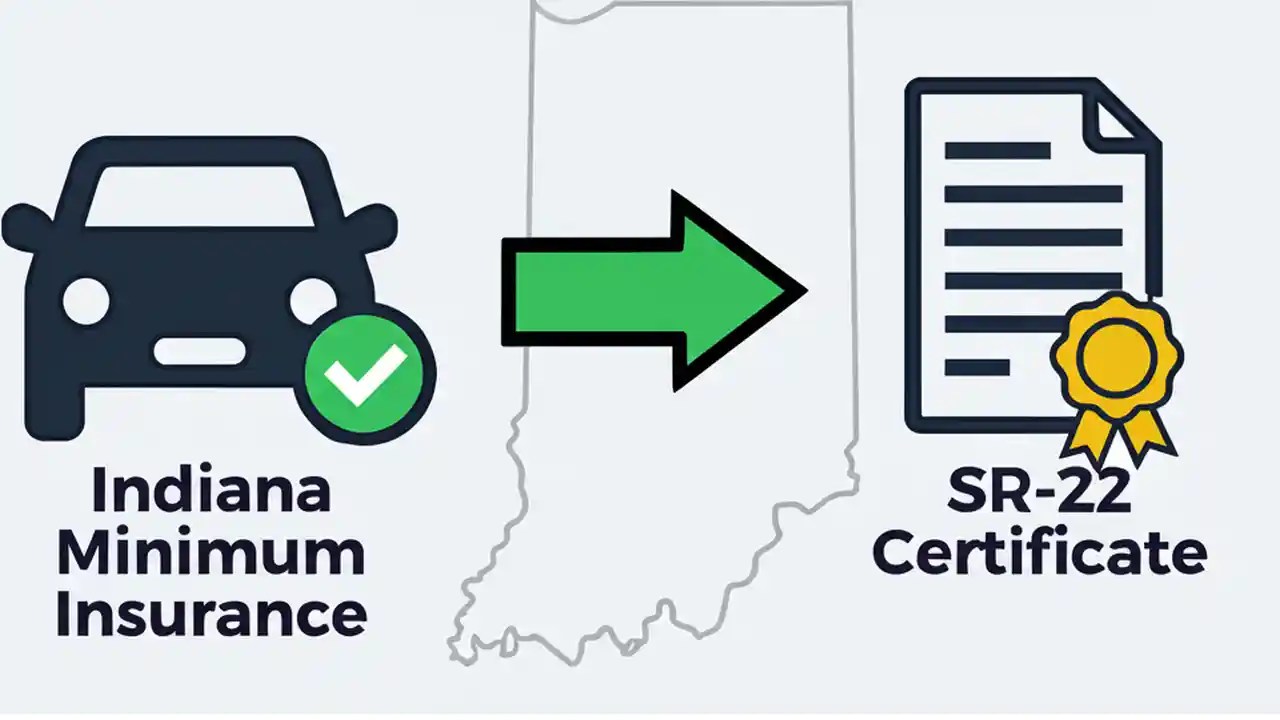 Indiana Minimum Insurance

SR-22 Certificate