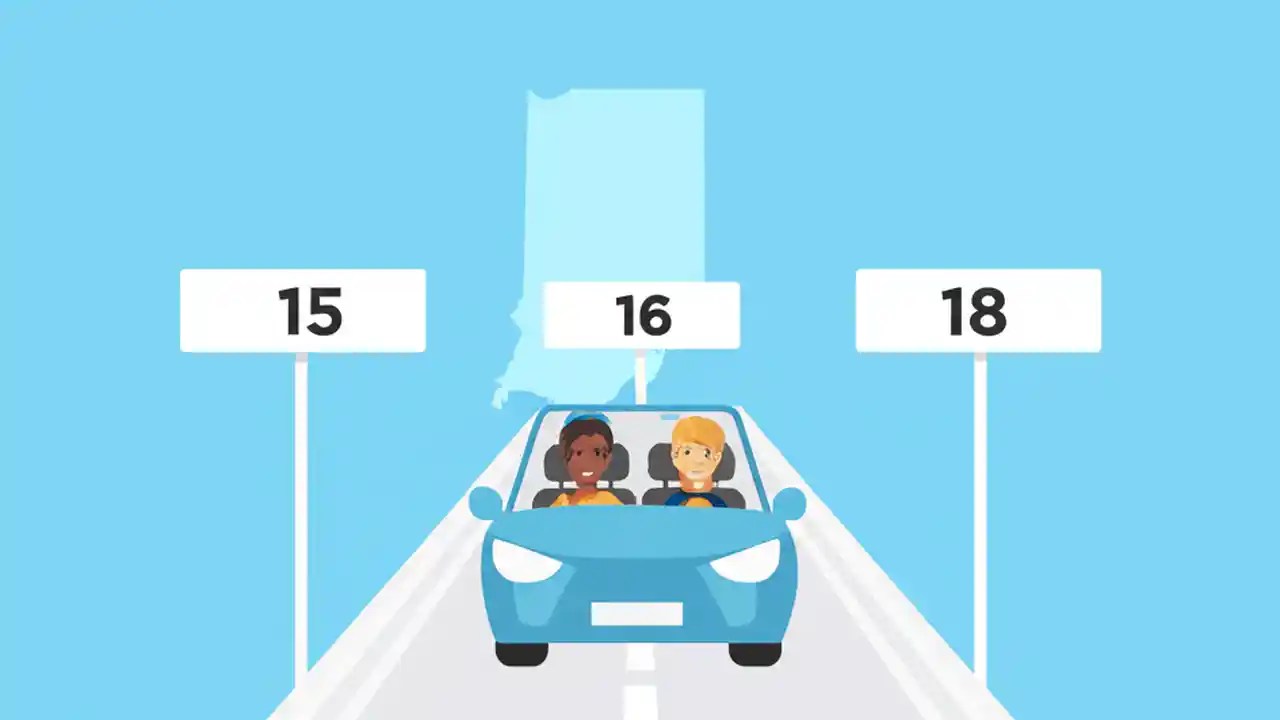 15

16

18