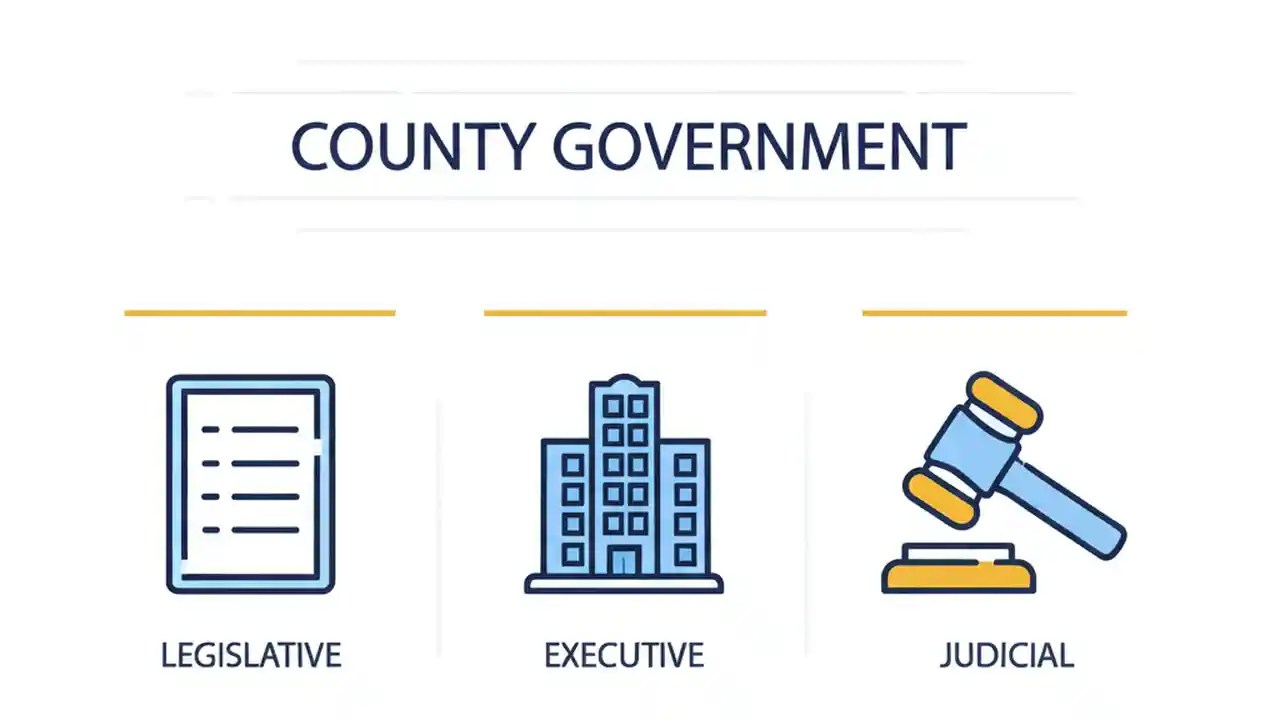 COUNTY GOVERNMENT

LEGISLATIVE

EXECUTIVE

JUDICIAL