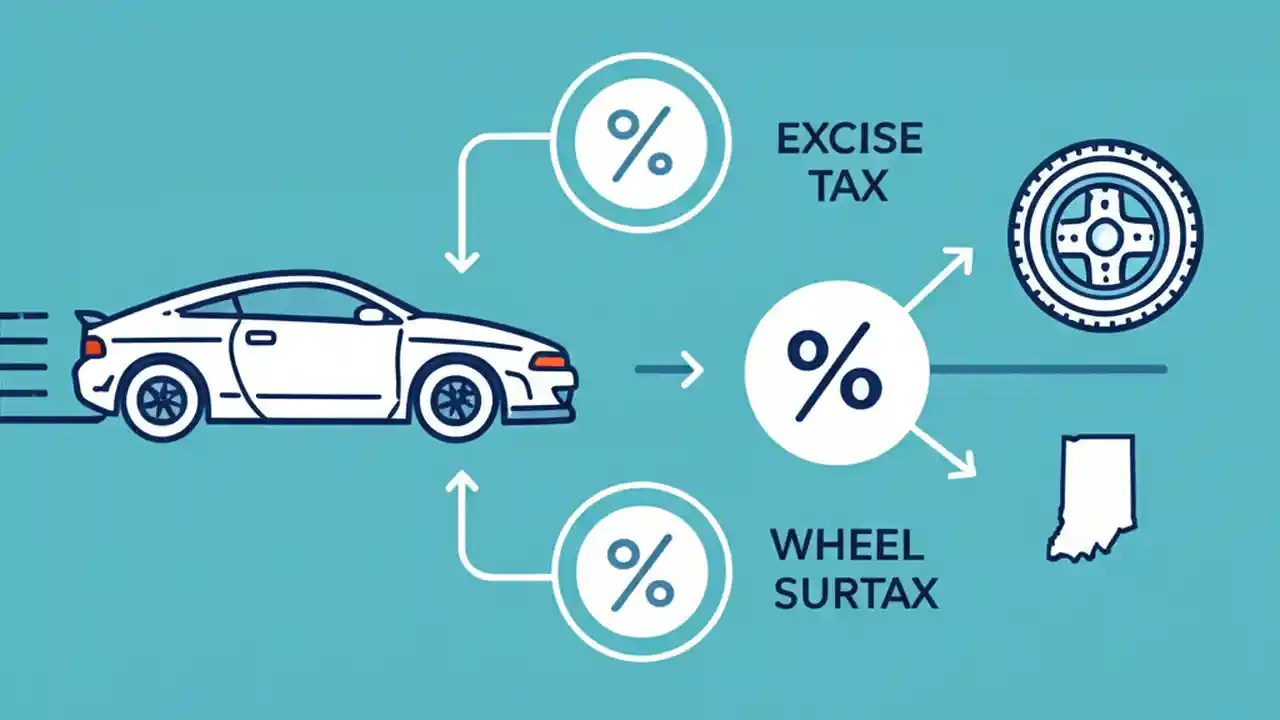 %

EXCISE TAX

%

%

WHEEL SURTAX