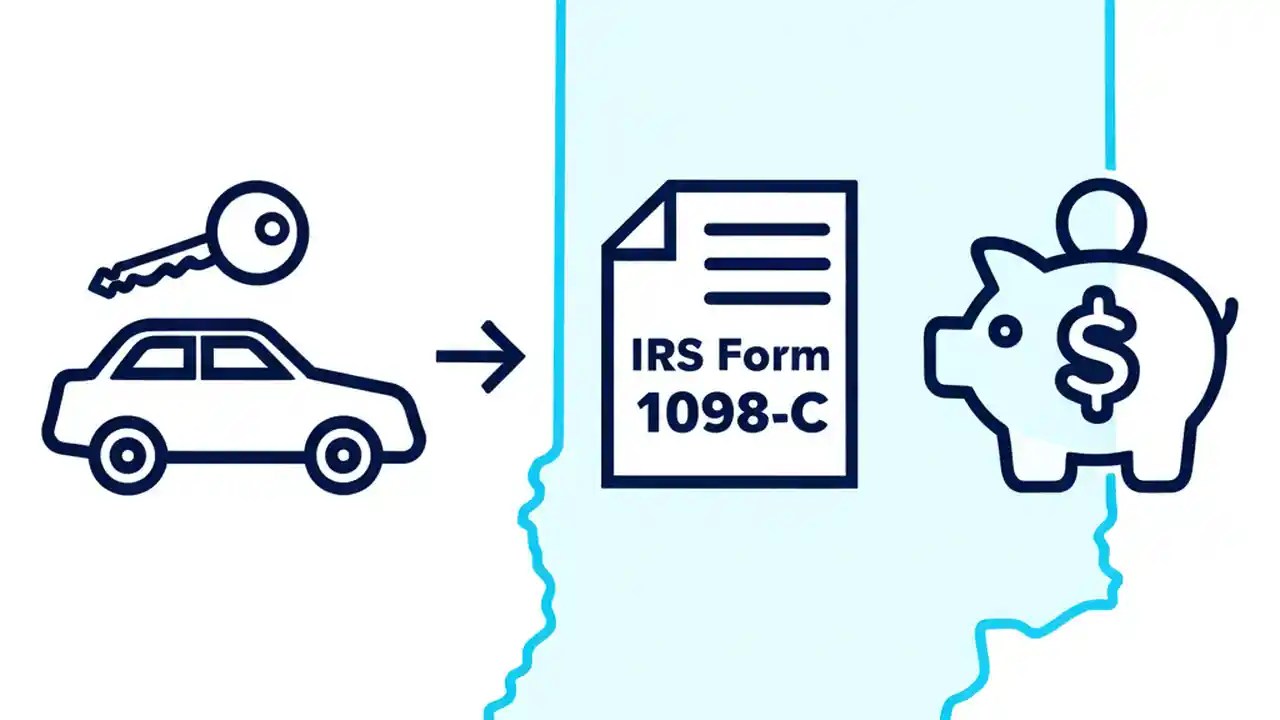 IRS Form 1098-C

$