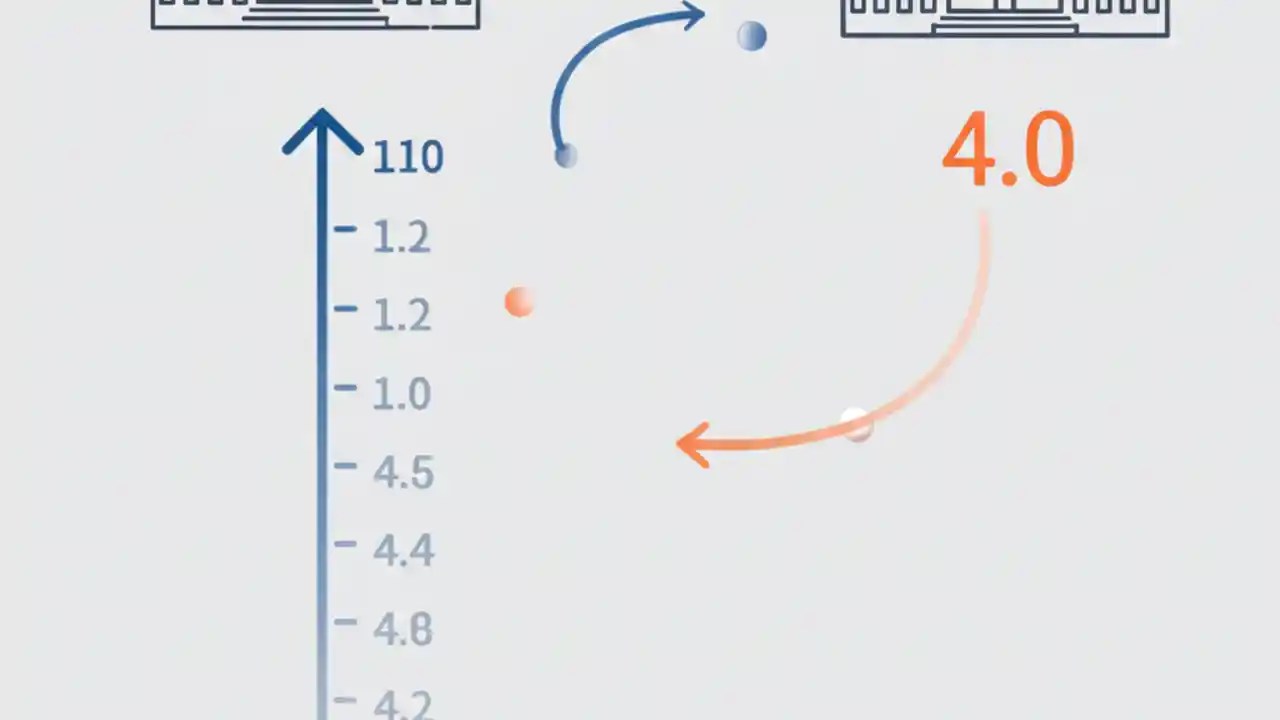 110
1.2
1.2
1.0
4.5
4.4
4.8
4.2
4.0