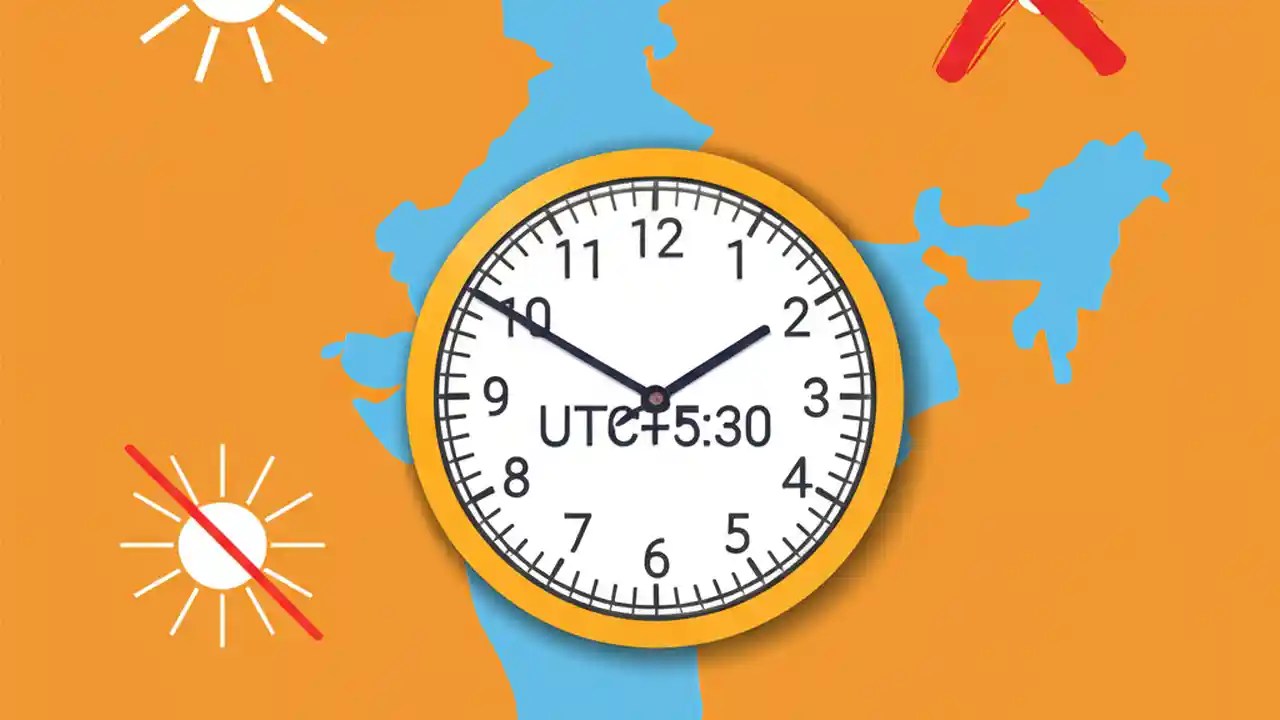 12
1
2
3
4
5
6
7
8
9
10
11
UTC+5:30