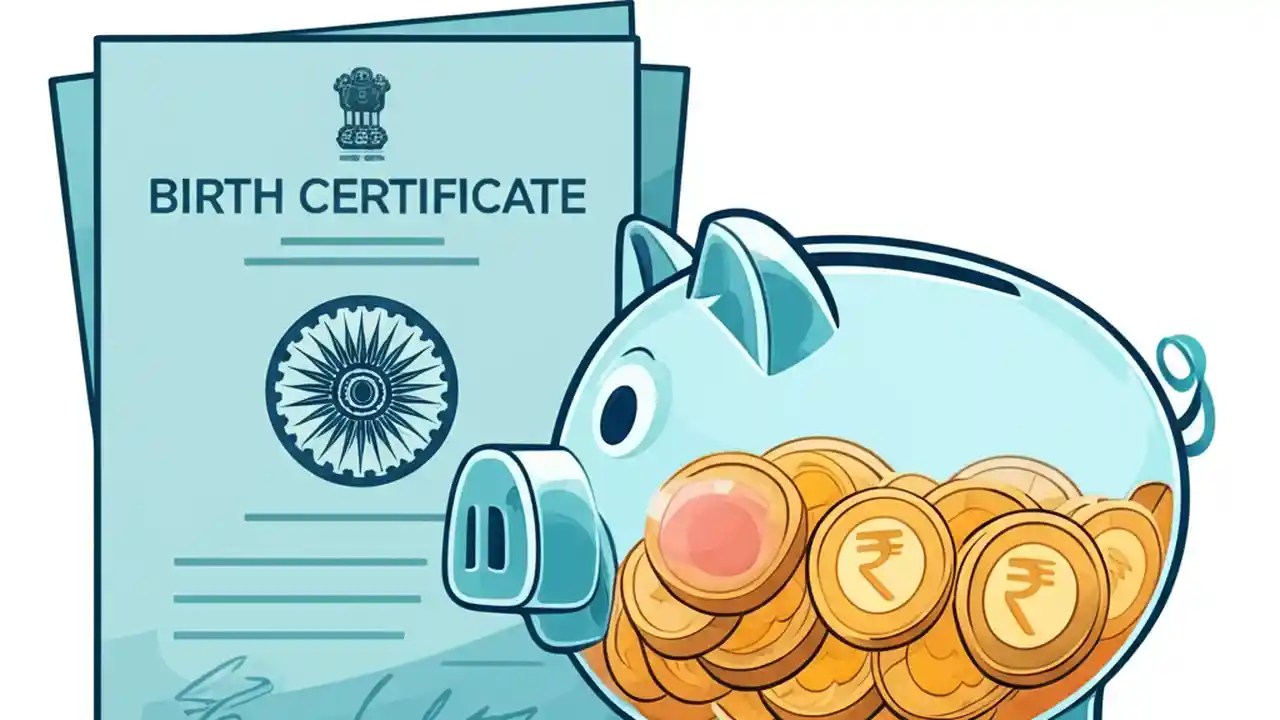 BIRTH CERTIFICATE

₹

₹