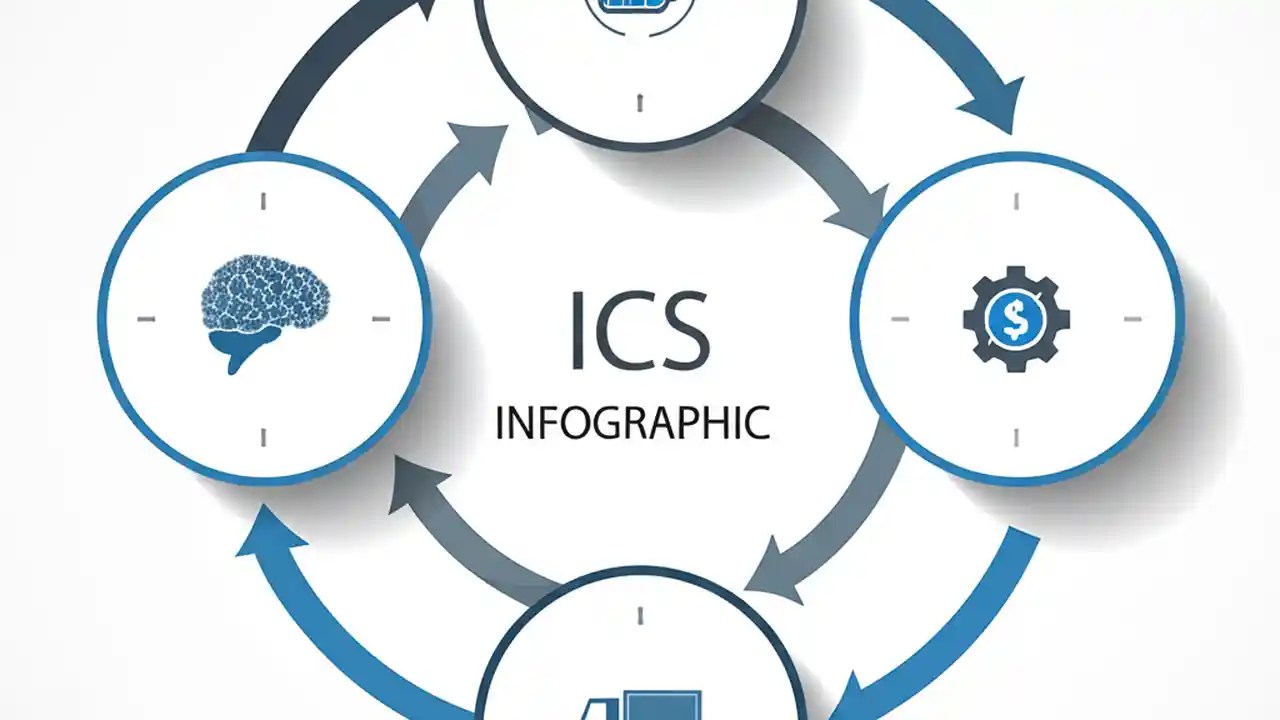 ICS
INFOGRAPHIC

$