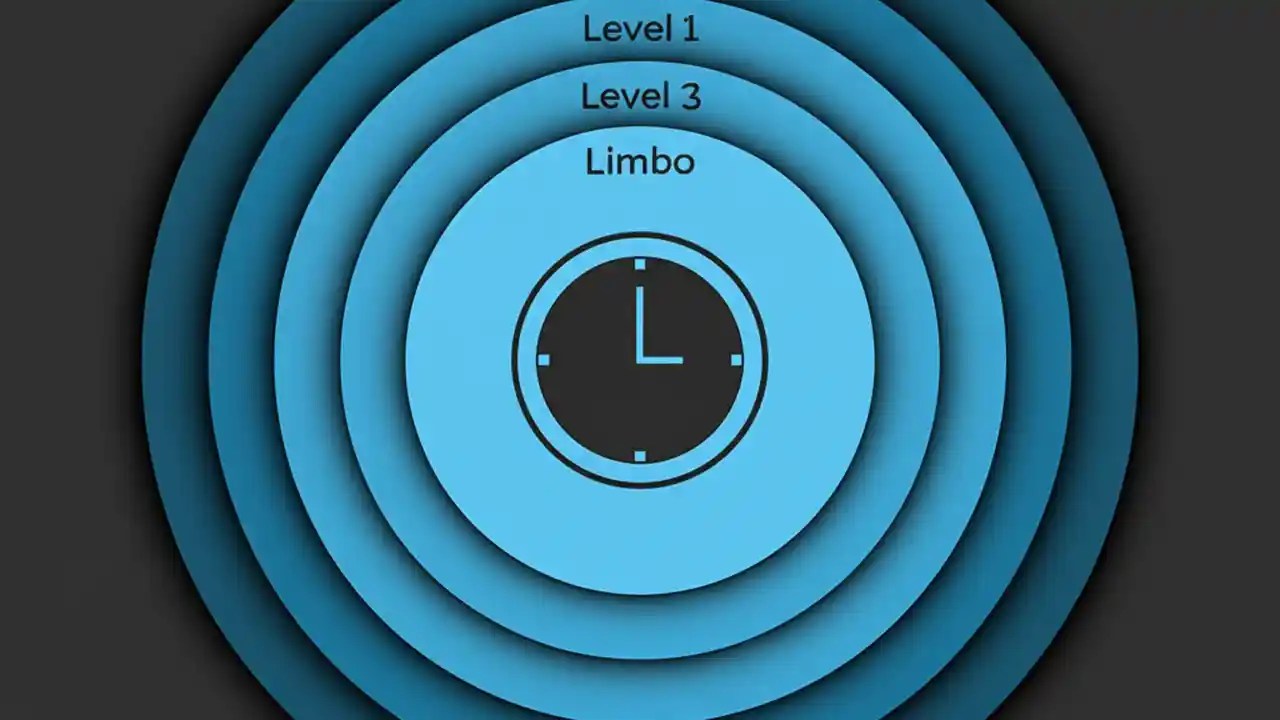 Level 1
Level 3
Limbo